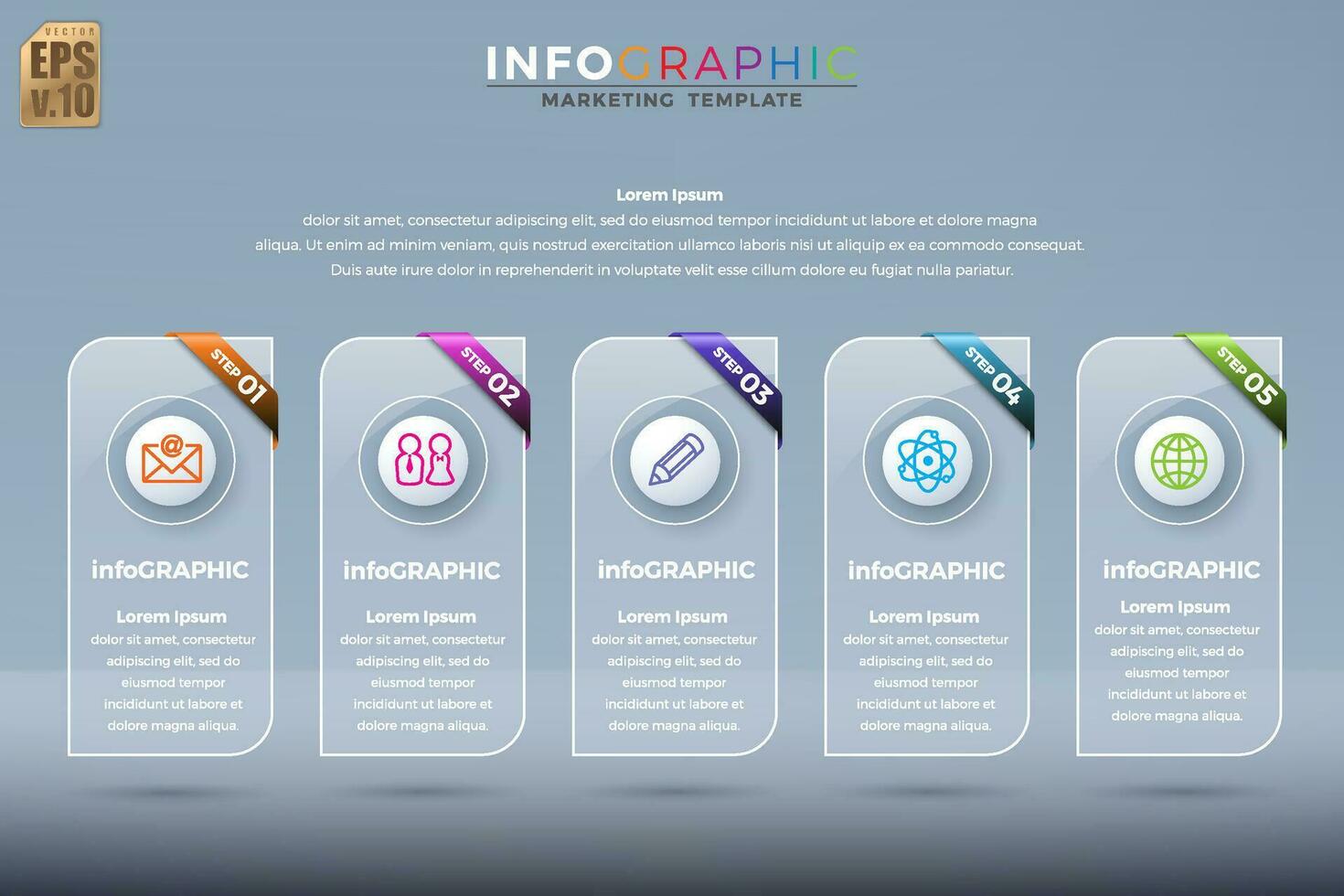 VECTOR
EPS
v.10

INFOGRAPHIC
MARKETING TEMPLATE

Lorem Ipsum
dolor sit amet, consectetur adipiscing elit, sed do eiusmod tempor incididunt ut labore et dolore magna aliqua. Ut enim ad minim veniam, quis nostrud exercitation ullamco laboris nisi ut aliquip ex ea commodo consequat. Duis aute irure dolor in reprehenderit in voluptate velit esse cillum dolore eu fugiat nulla pariatur.

STEP 01
infoGRAPHIC
Lorem Ipsum
dolor sit amet, consectetur adipiscing elit, sed do eiusmod tempor incididunt ut labore et dolore magna aliqua.

STEP 02
infoGRAPHIC
Lorem Ipsum
dolor sit amet, consectetur adipiscing elit, sed do eiusmod tempor incididunt ut labore et dolore magna aliqua.

STEP 03
infoGRAPHIC
Lorem Ipsum
dolor sit amet, consectetur adipiscing elit, sed do eiusmod tempor incididunt ut labore et dolore magna aliqua.

STEP 04
infoGRAPHIC
Lorem Ipsum
dolor sit amet, consectetur adipiscing elit, sed do eiusmod tempor incididunt ut labore et dolore magna aliqua.

STEP 05
infoGRAPHIC
Lorem Ipsum
dolor sit amet, consectetur adipiscing elit, sed do eiusmod tempor incididunt ut labore et dolore magna aliqua.