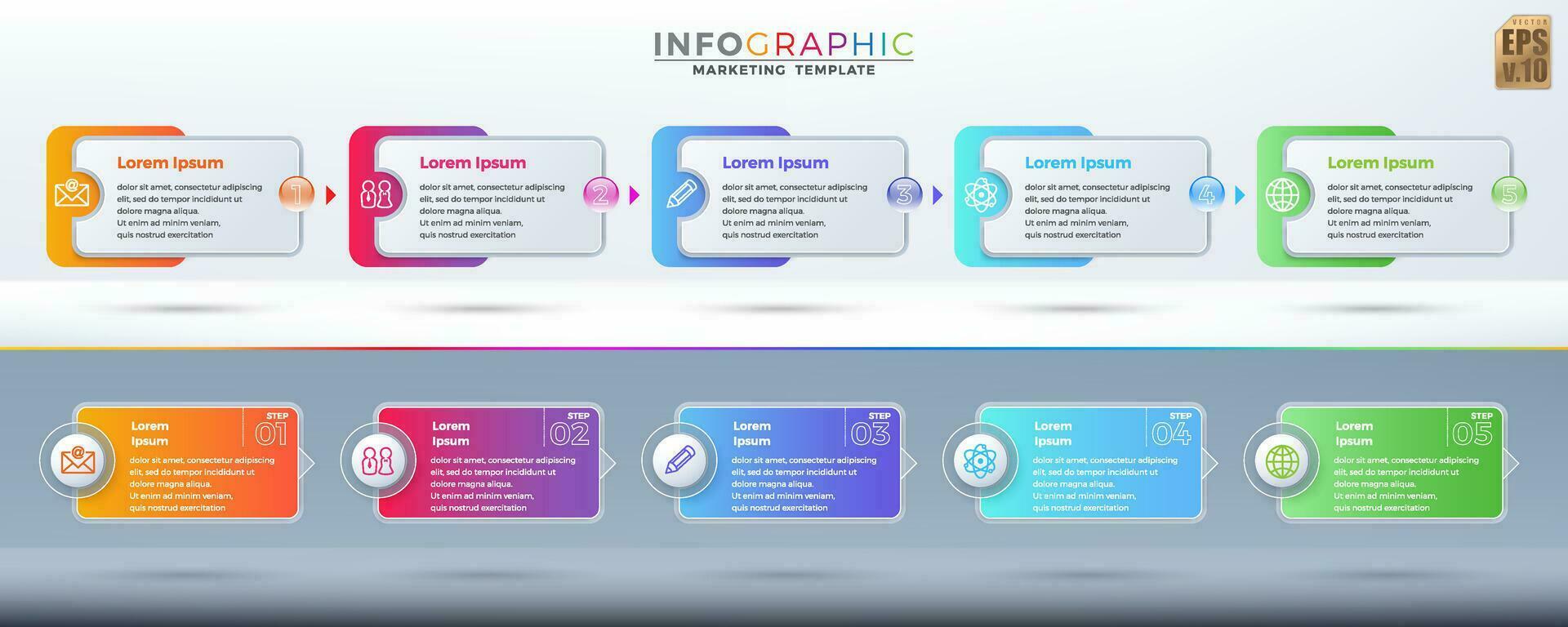 INFOGRAPHIC
MARKETING TEMPLATE

VECTOR
EPS
v.10

Lorem Ipsum
dolor sit amet, consectetur adipiscing elit, sed do tempor incididunt ut dolore magna aliqua.
Ut enim ad minim veniam, quis nostrud exercitation
1

Lorem Ipsum
dolor sit amet, consectetur adipiscing elit, sed do tempor incididunt ut dolore magna aliqua.
Ut enim ad minim veniam, quis nostrud exercitation
2

Lorem Ipsum
dolor sit amet, consectetur adipiscing elit, sed do tempor incididunt ut dolore magna aliqua.
Ut enim ad minim veniam, quis nostrud exercitation
3

Lorem Ipsum
dolor sit amet, consectetur adipiscing elit, sed do tempor incididunt ut dolore magna aliqua.
Ut enim ad minim veniam, quis nostrud exercitation
4

Lorem Ipsum
dolor sit amet, consectetur adipiscing elit, sed do tempor incididunt ut dolore magna aliqua.
Ut enim ad minim veniam, quis nostrud exercitation
5

Lorem Ipsum
STEP 01
dolor sit amet, consectetur adipiscing elit, sed do tempor incididunt ut dolore magna aliqua.
Ut enim ad minim veniam, quis nostrud exercitation

Lorem Ipsum
STEP 02
dolor sit amet, consectetur adipiscing elit, sed do tempor incididunt ut dolore magna aliqua.
Ut enim ad minim veniam, quis nostrud exercitation

Lorem Ipsum
STEP 03
dolor sit amet, consectetur adipiscing elit, sed do tempor incididunt ut dolore magna aliqua.
Ut enim ad minim veniam, quis nostrud exercitation

Lorem Ipsum
STEP 04
dolor sit amet, consectetur adipiscing elit, sed do tempor incididunt ut dolore magna aliqua.
Ut enim ad minim veniam, quis nostrud exercitation

Lorem Ipsum
STEP 05
dolor sit amet, consectetur adipiscing elit, sed do tempor incididunt ut dolore magna aliqua.
Ut enim ad minim veniam, quis nostrud exercitation