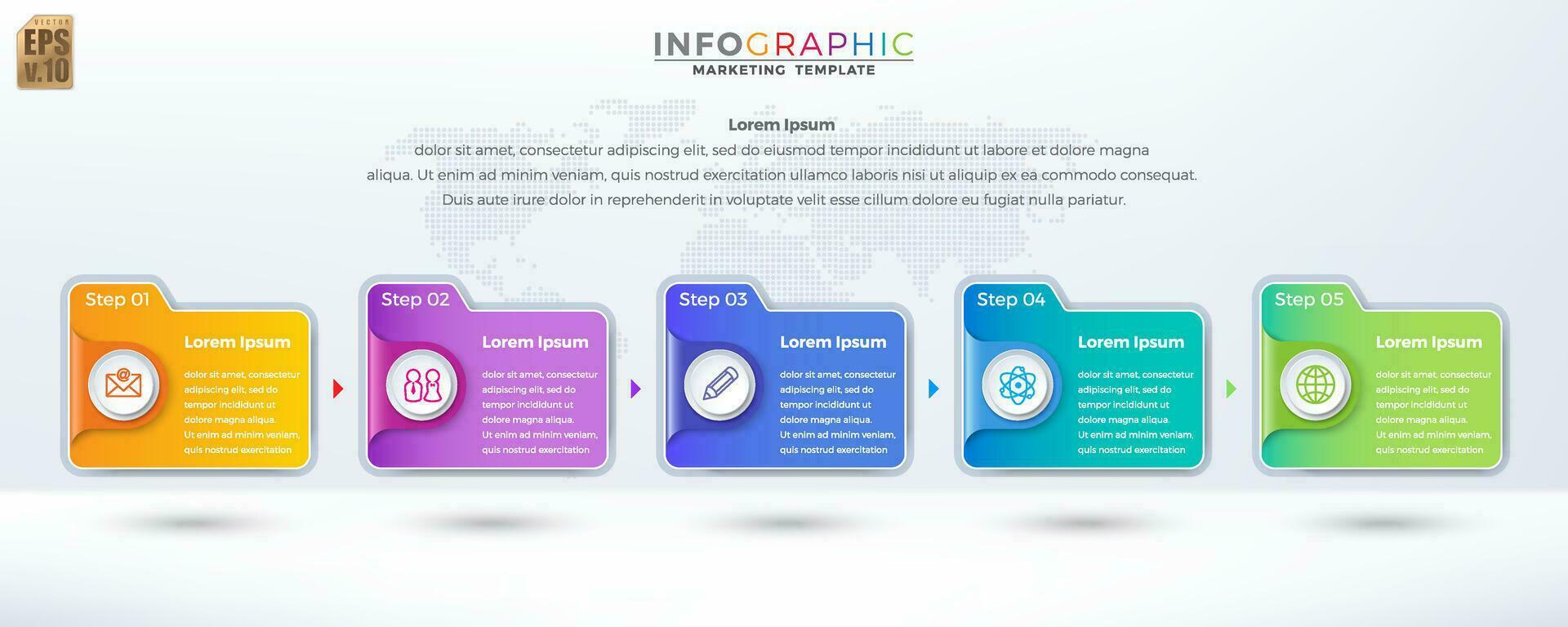 VECTOR
EPS
v.10

INFOGRAPHIC
MARKETING TEMPLATE

Lorem Ipsum
dolor sit amet, consectetur adipiscing elit, sed do eiusmod tempor incididunt ut labore et dolore magna aliqua. Ut enim ad minim veniam, quis nostrud exercitation ullamco laboris nisi ut aliquip ex ea commodo consequat. Duis aute irure dolor in reprehenderit in voluptate velit esse cillum dolore eu fugiat nulla pariatur.

Step 01
Lorem Ipsum
dolor sit amet, consectetur adipiscing elit, sed do tempor incididunt ut dolore magna aliqua. Ut enim ad minim veniam, quis nostrud exercitation

Step 02
Lorem Ipsum
dolor sit amet, consectetur adipiscing elit, sed do tempor incididunt ut dolore magna aliqua. Ut enim ad minim veniam, quis nostrud exercitation

Step 03
Lorem Ipsum
dolor sit amet, consectetur adipiscing elit, sed do tempor incididunt ut dolore magna aliqua. Ut enim ad minim veniam, quis nostrud exercitation

Step 04
Lorem Ipsum
dolor sit amet, consectetur adipiscing elit, sed do tempor incididunt ut dolore magna aliqua. Ut enim ad minim veniam, quis nostrud exercitation

Step 05
Lorem Ipsum
dolor sit amet, consectetur adipiscing elit, sed do tempor incididunt ut dolore magna aliqua. Ut enim ad minim veniam, quis nostrud exercitation