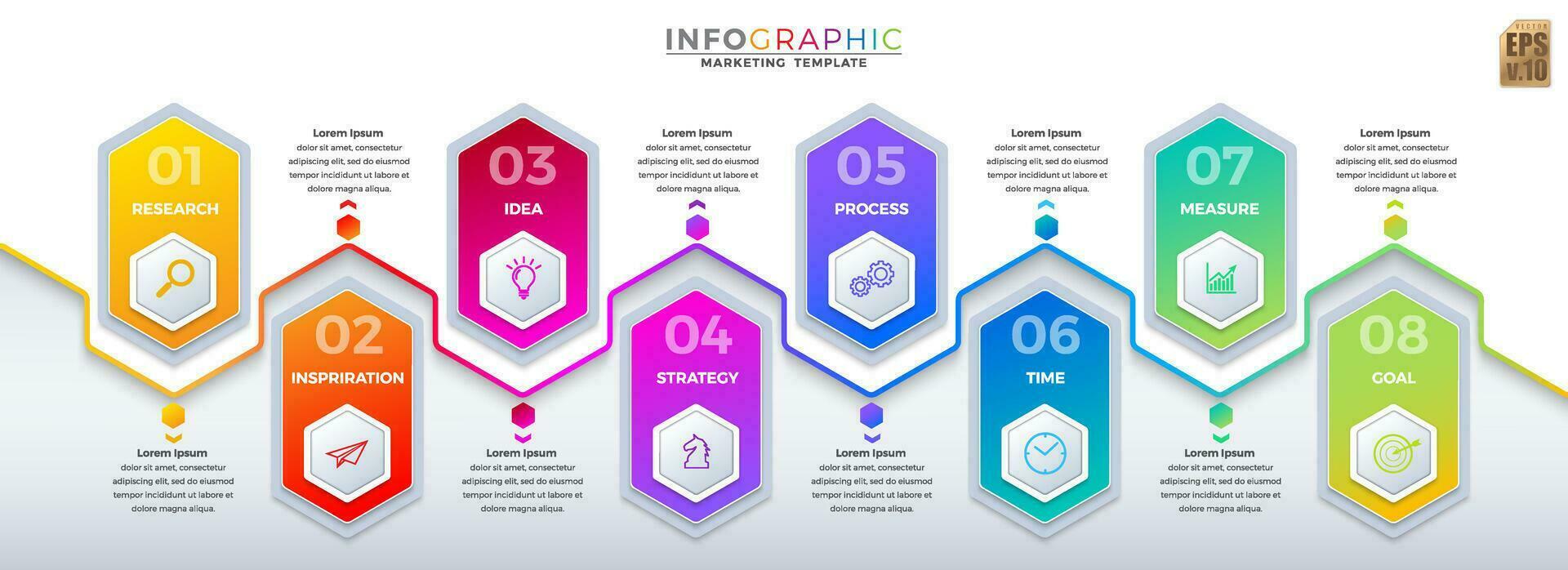 INFOGRAPHIC
MARKETING TEMPLATE

VECTOR
EPS
v.10

01
RESEARCH

Lorem Ipsum
dolor sit amet, consectetur adipiscing elit, sed do eiusmod tempor incididunt ut labore et dolore magna aliqua.

02
INSPRIRATION

Lorem Ipsum
dolor sit amet, consectetur adipiscing elit, sed do eiusmod tempor incididunt ut labore et dolore magna aliqua.

03
IDEA

Lorem Ipsum
dolor sit amet, consectetur adipiscing elit, sed do eiusmod tempor incididunt ut labore et dolore magna aliqua.

04
STRATEGY

Lorem Ipsum
dolor sit amet, consectetur adipiscing elit, sed do eiusmod tempor incididunt ut labore et dolore magna aliqua.

05
PROCESS

Lorem Ipsum
dolor sit amet, consectetur adipiscing elit, sed do eiusmod tempor incididunt ut labore et dolore magna aliqua.

06
TIME

Lorem Ipsum
dolor sit amet, consectetur adipiscing elit, sed do eiusmod tempor incididunt ut labore et dolore magna aliqua.

07
MEASURE

Lorem Ipsum
dolor sit amet, consectetur adipiscing elit, sed do eiusmod tempor incididunt ut labore et dolore magna aliqua.

08
GOAL

Lorem Ipsum
dolor sit amet, consectetur adipiscing elit, sed do eiusmod tempor incididunt ut labore et dolore magna aliqua.