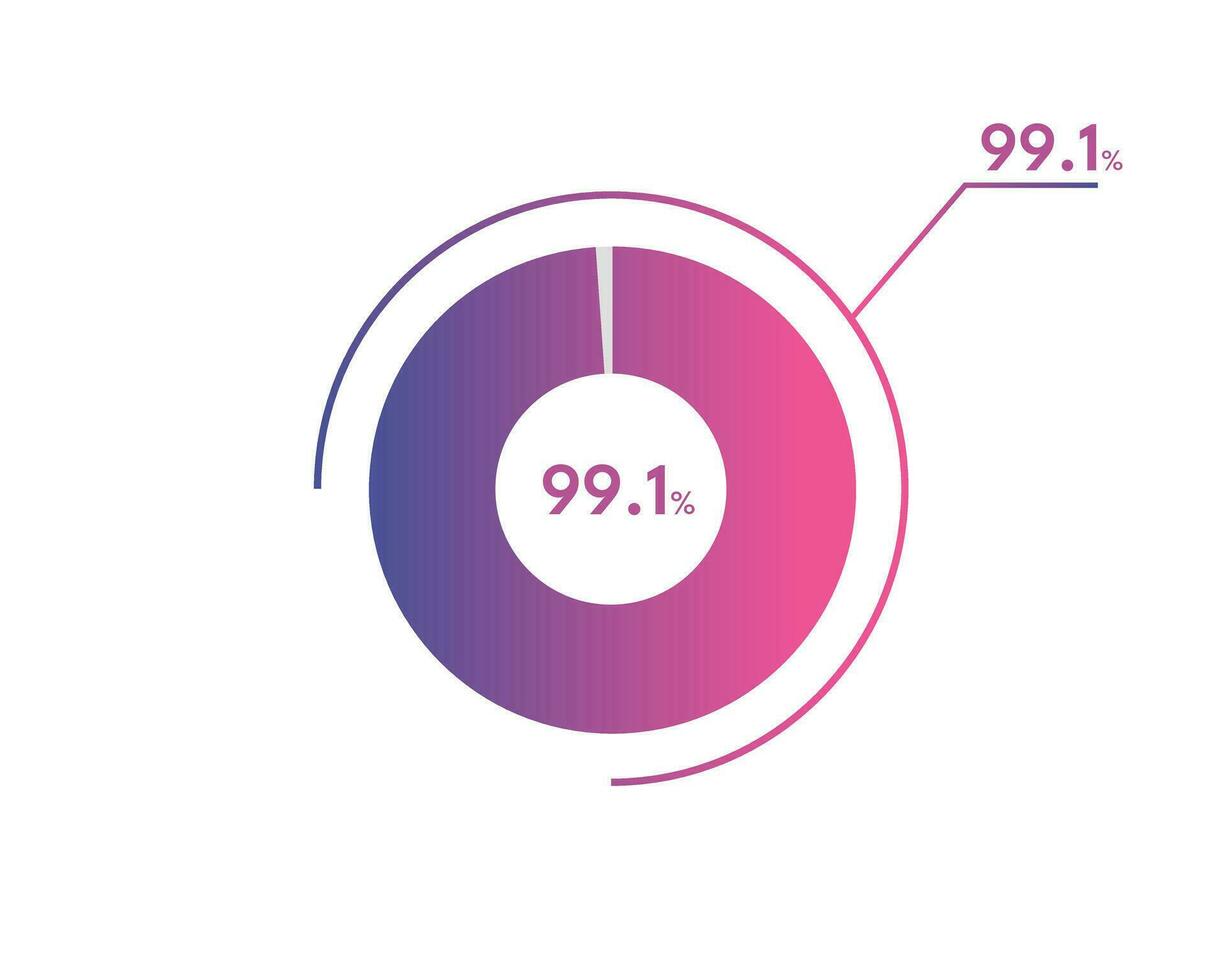 99.1%

99.1%