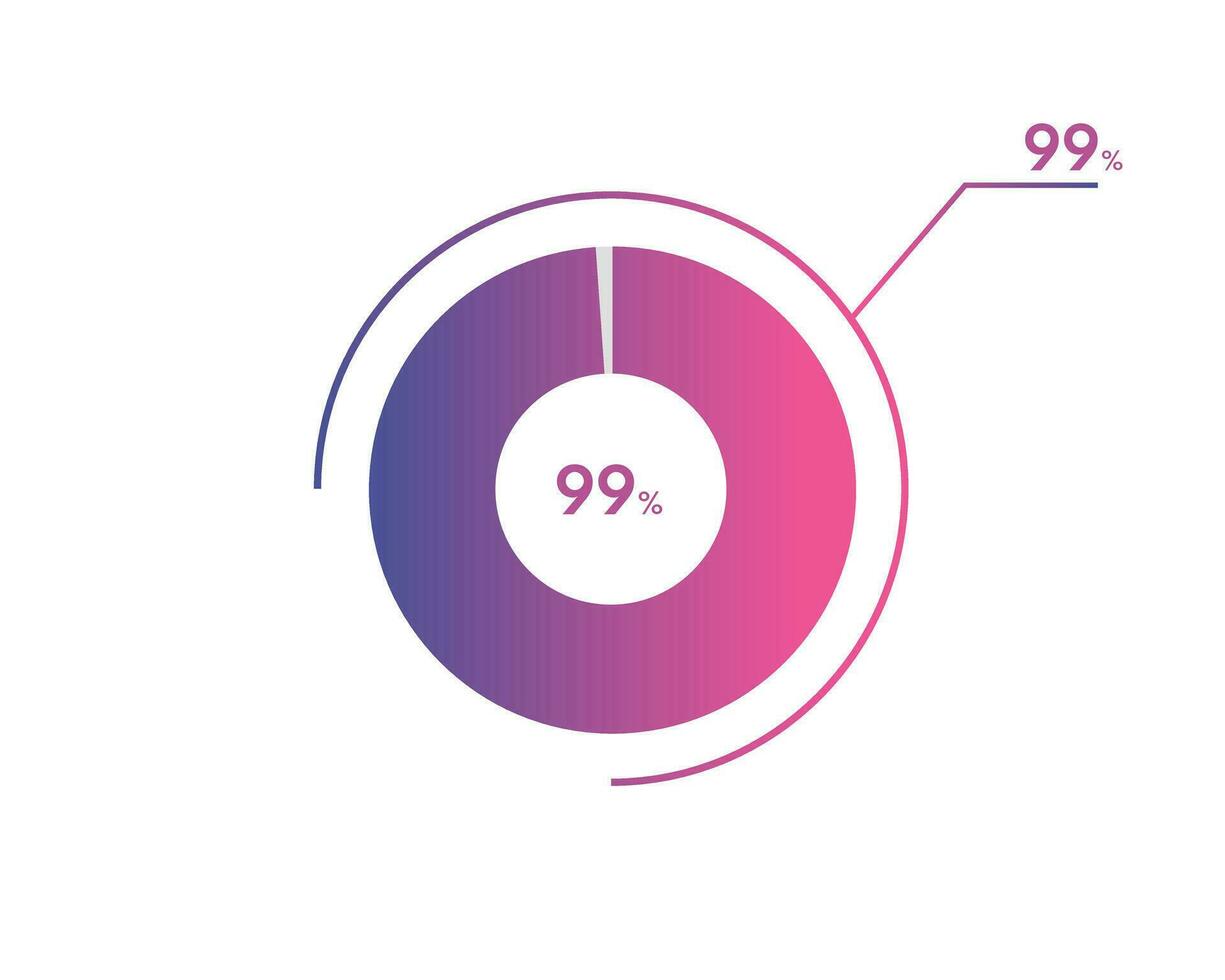 99%

99%