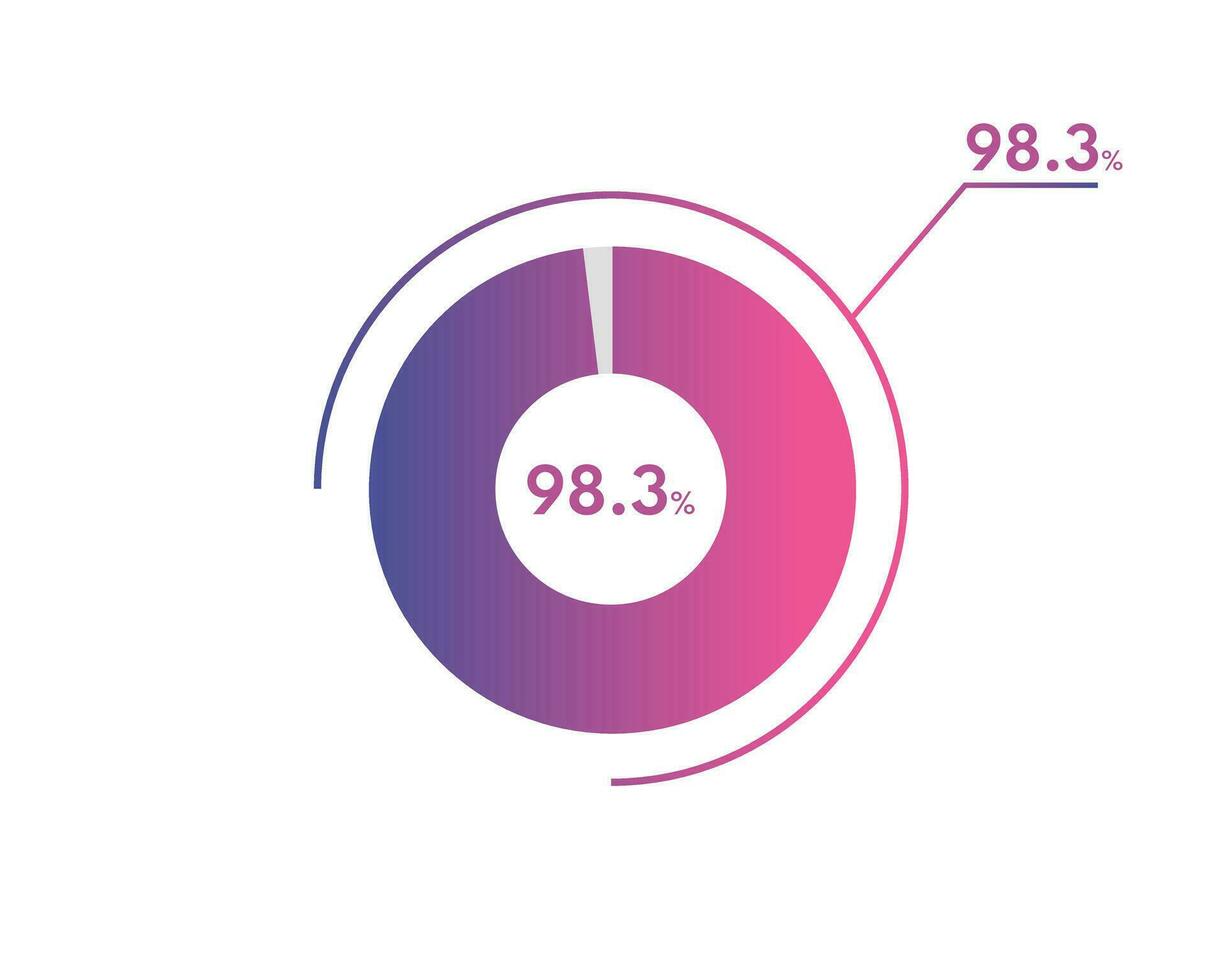 98.3%

98.3%