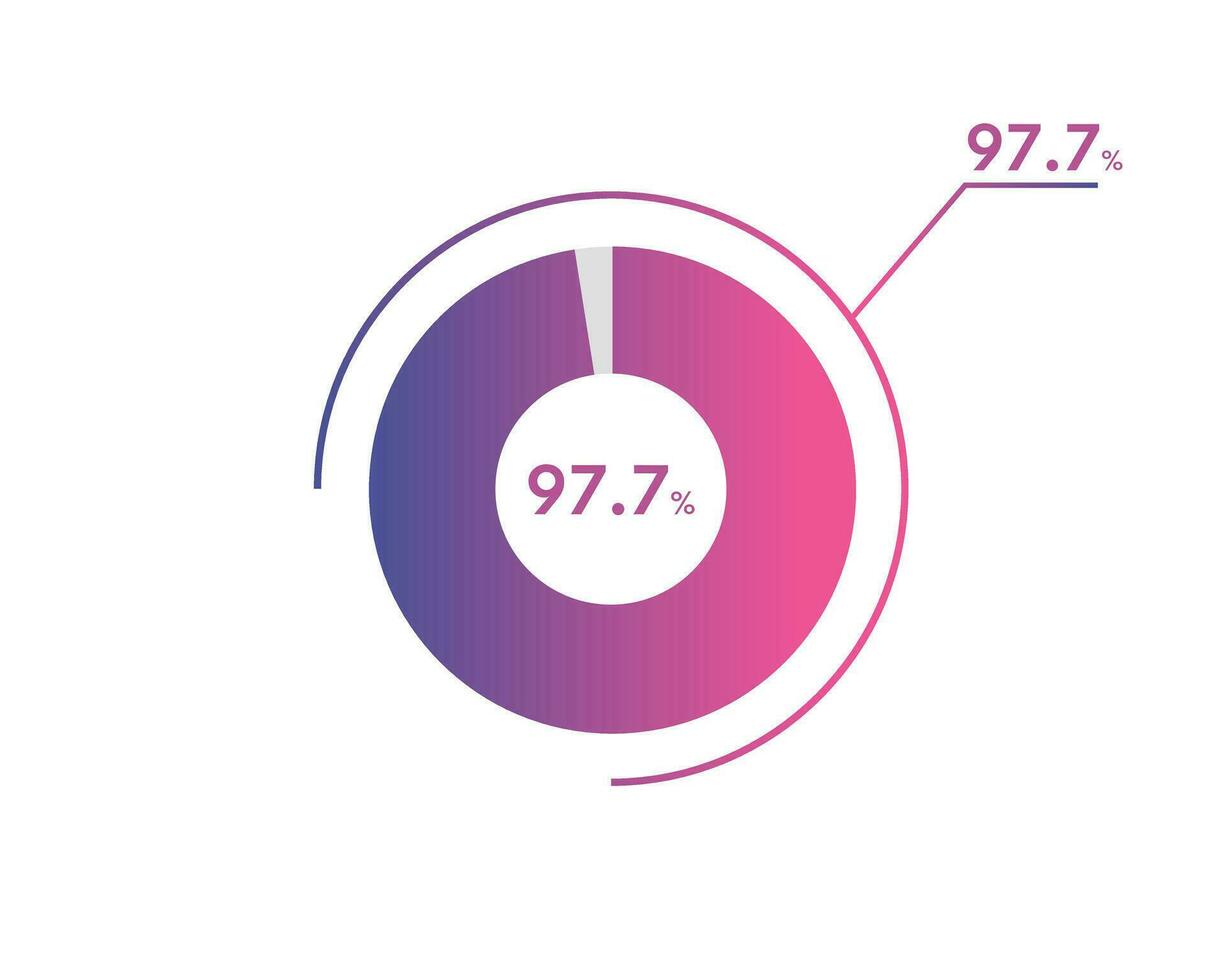 97.7%

97.7%