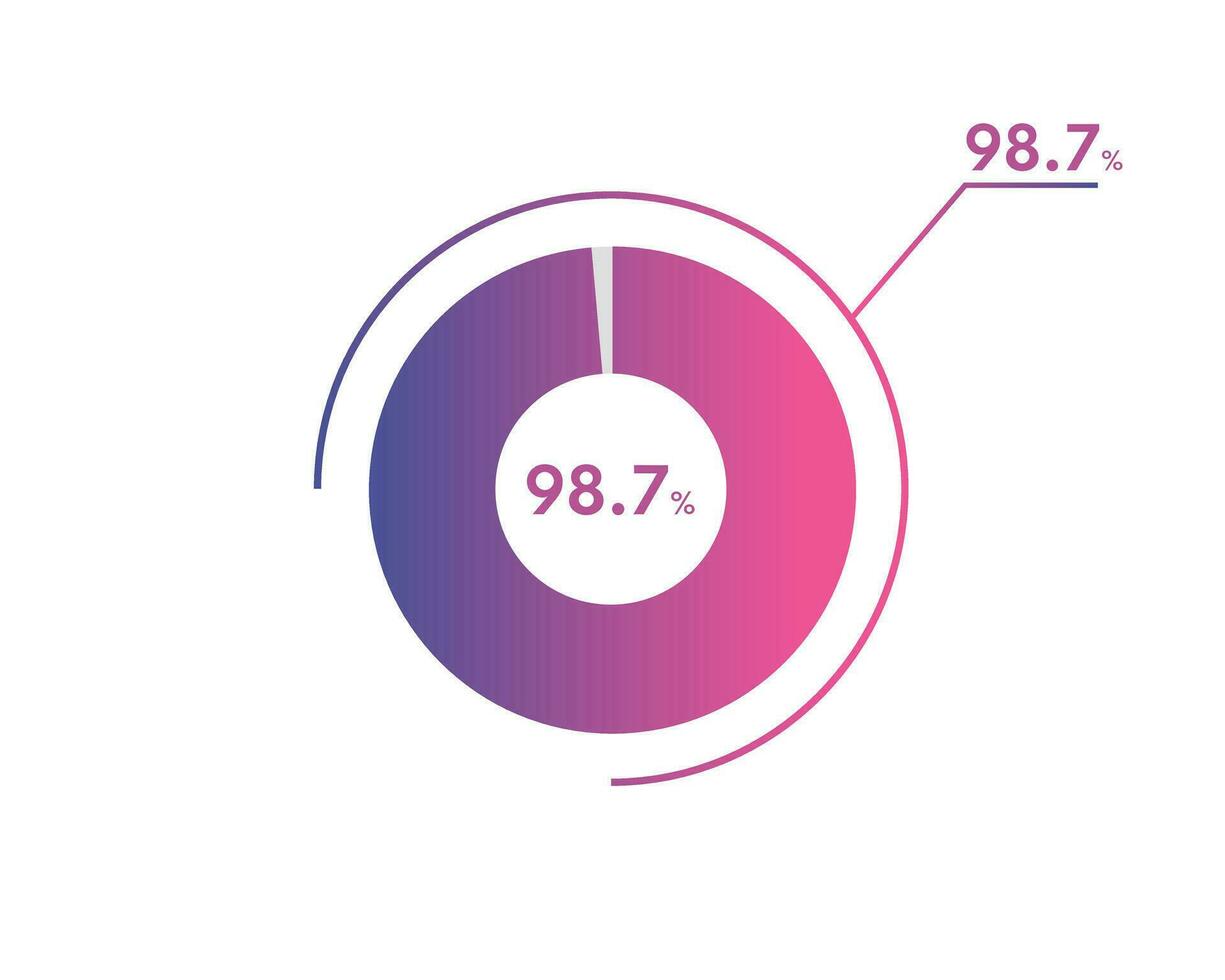 98.7%

98.7%