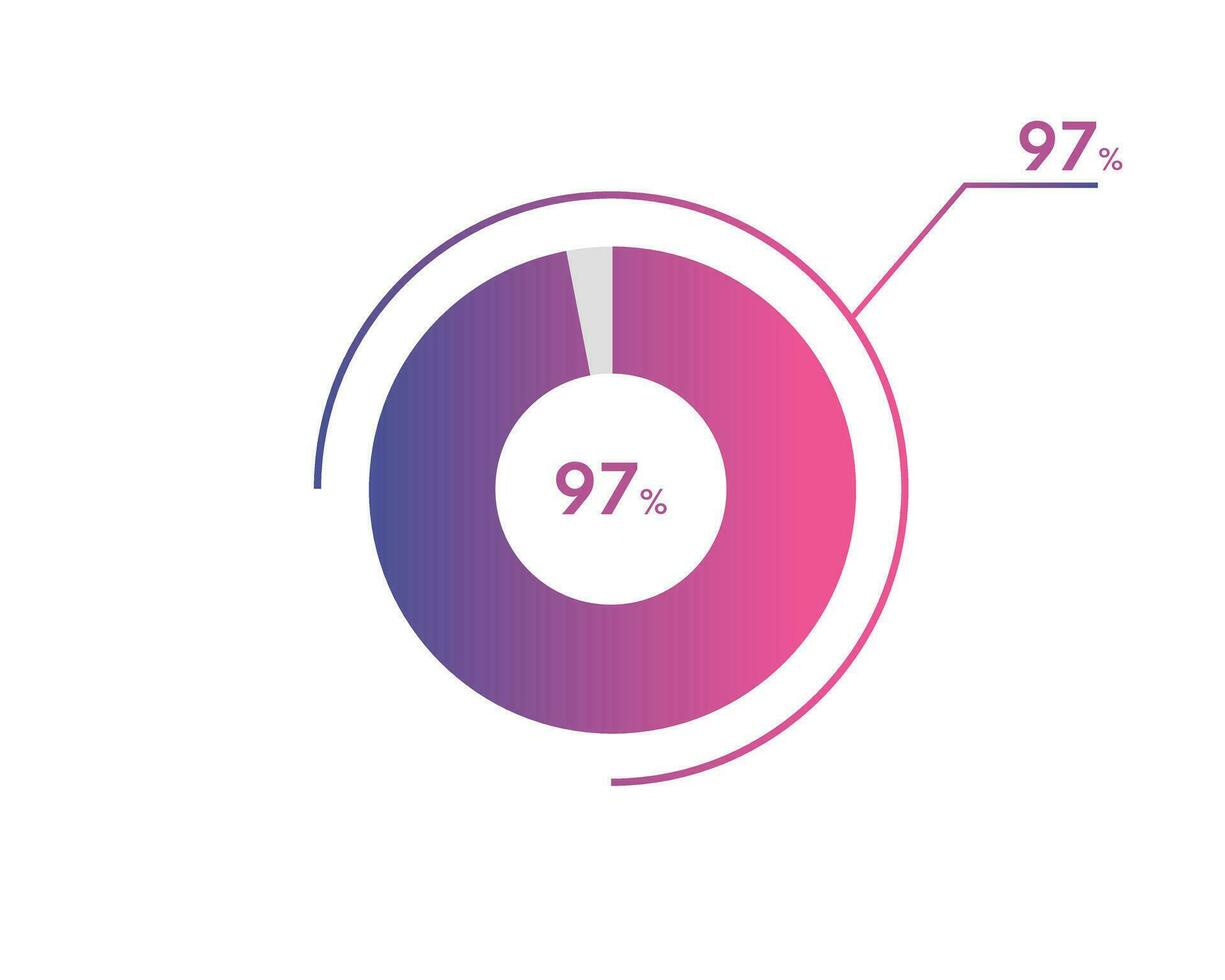 97%

97%