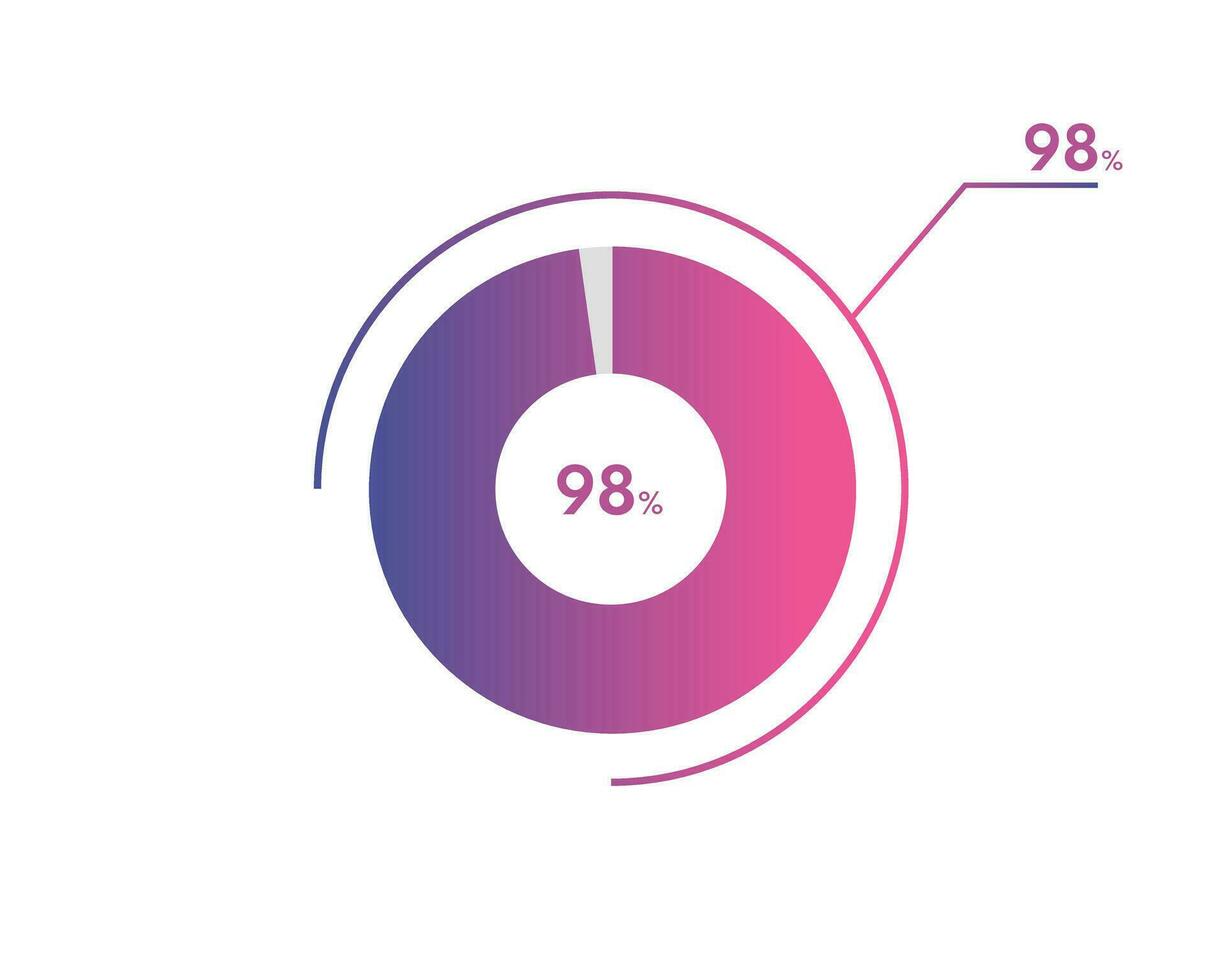 98%

98%