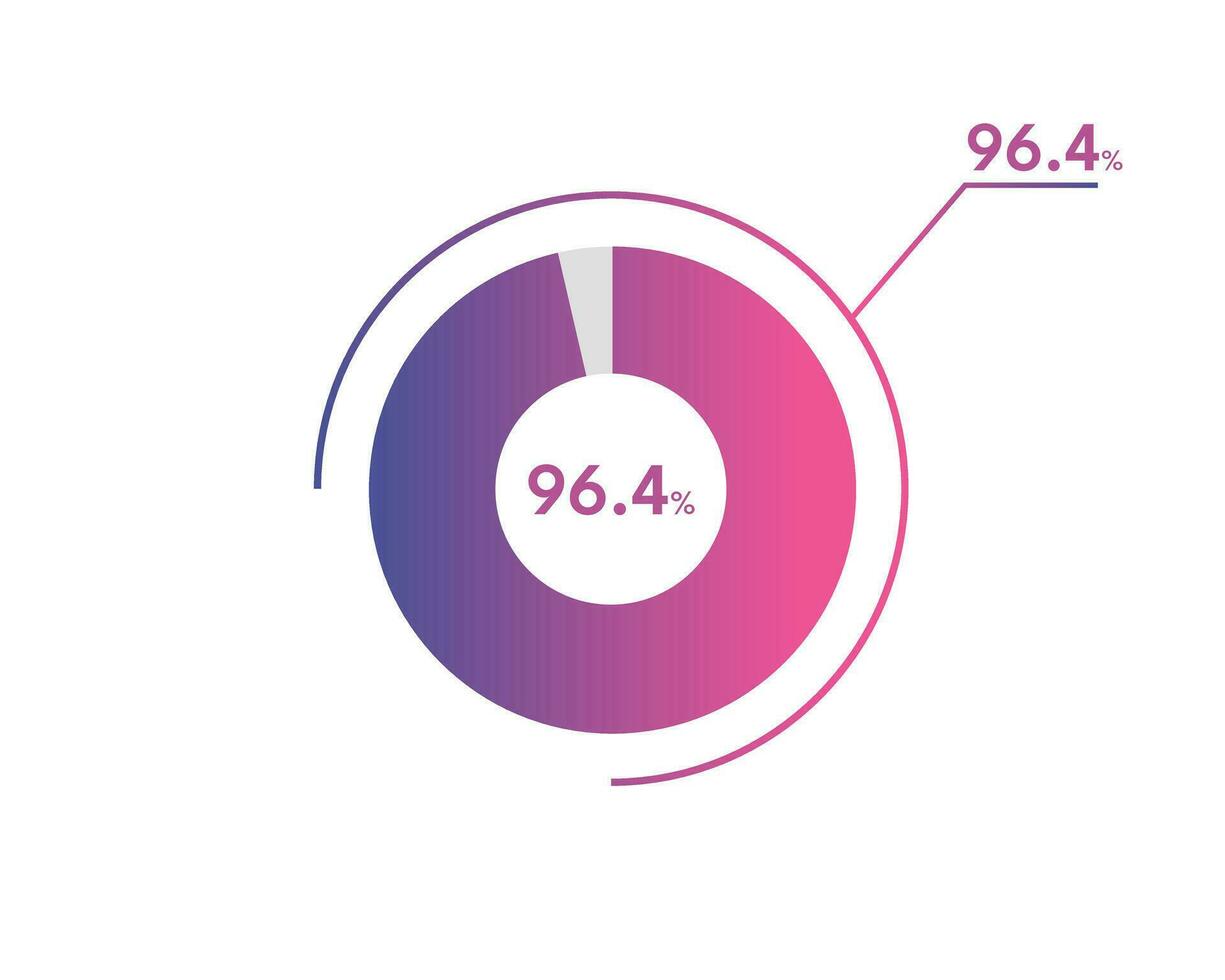 96.4%

96.4%