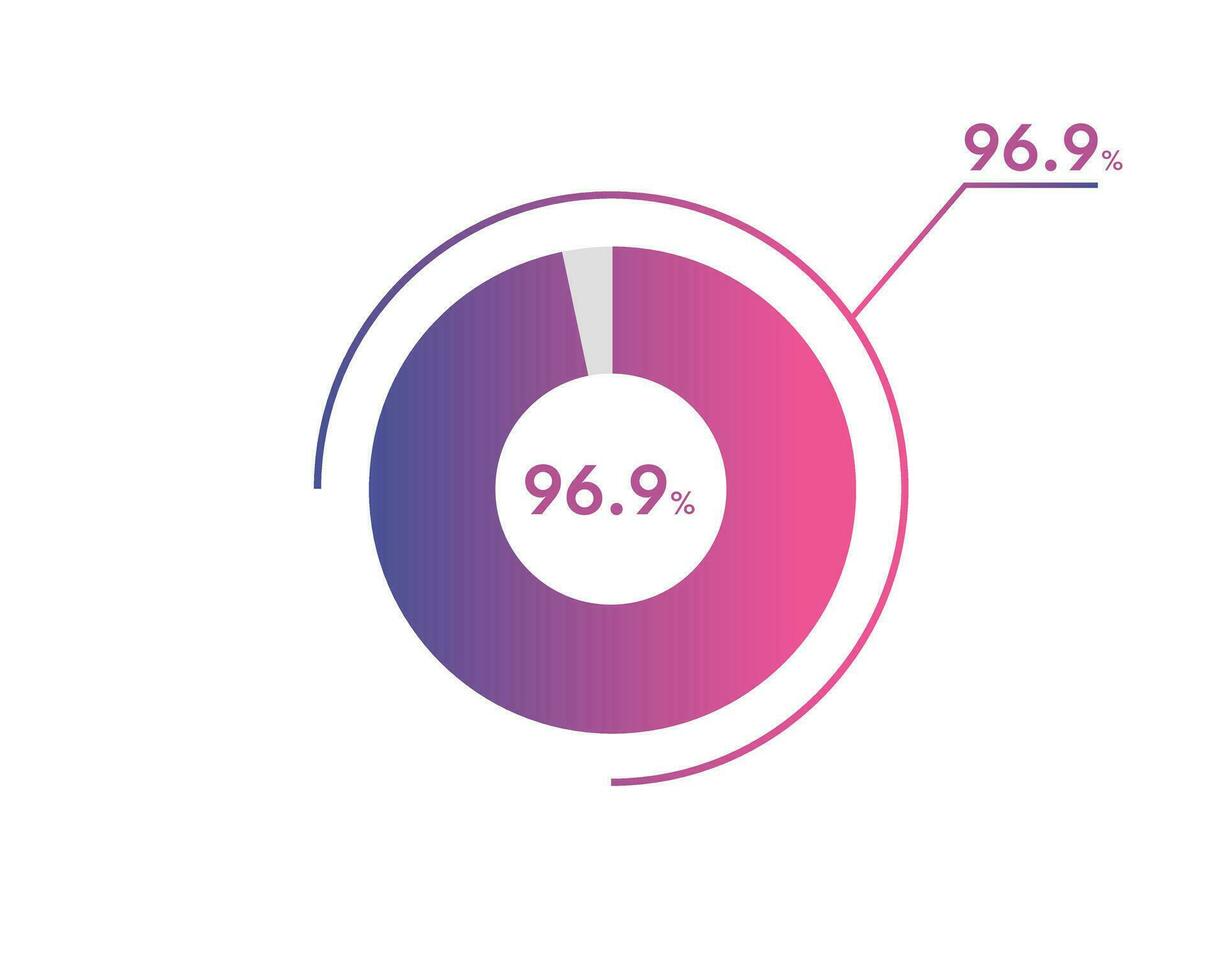 96.9%

96.9%