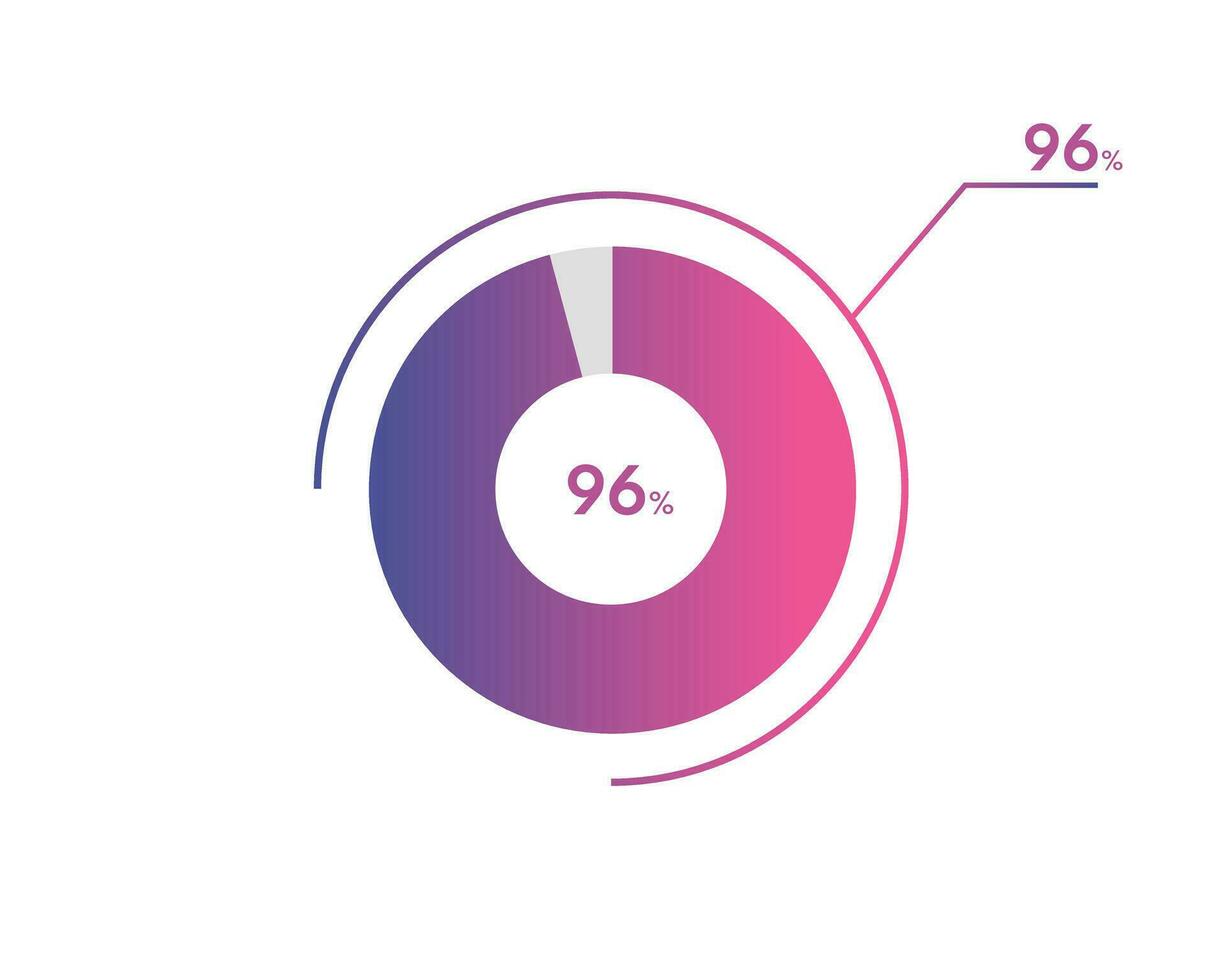 96%

96%