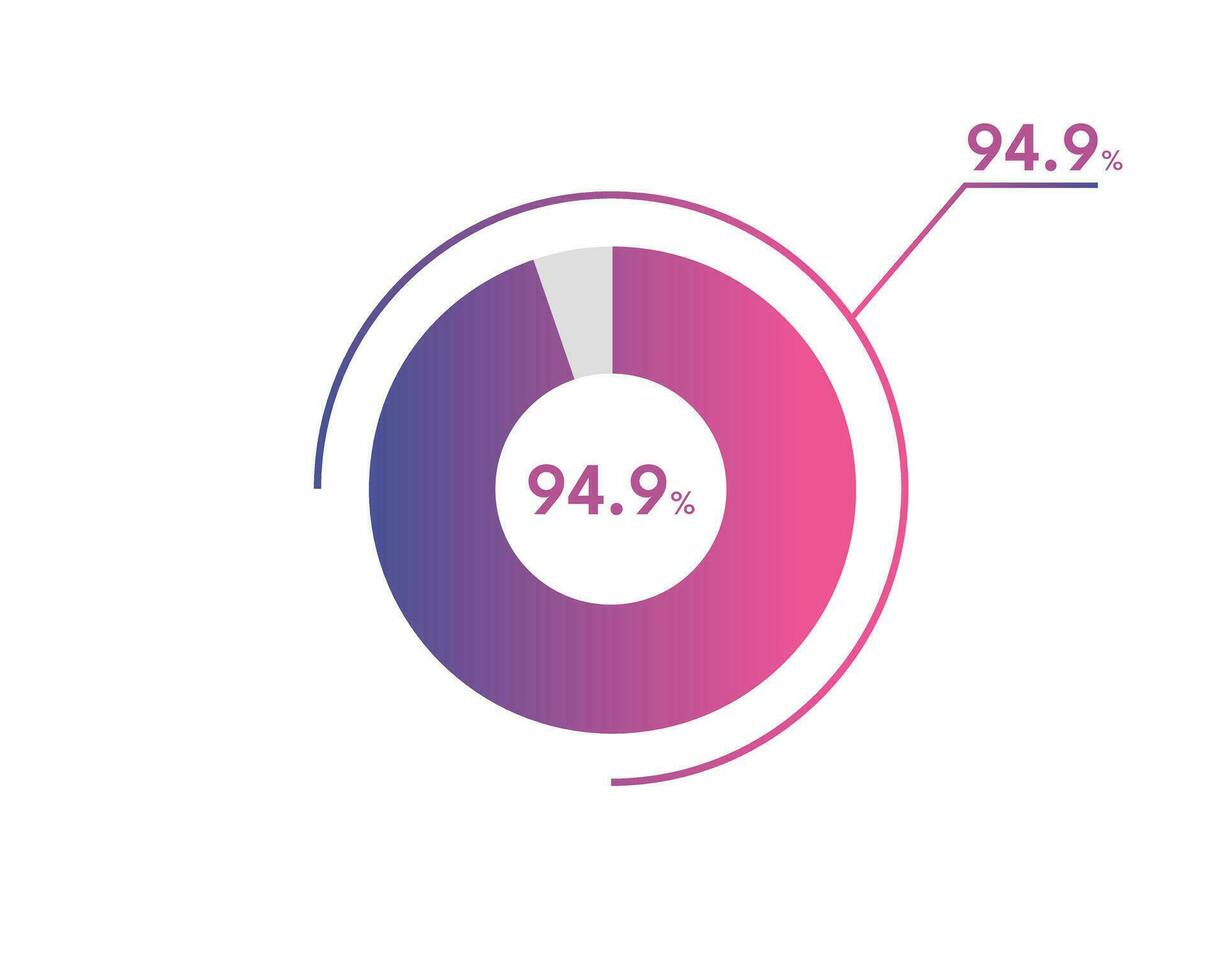 94.9%

94.9%