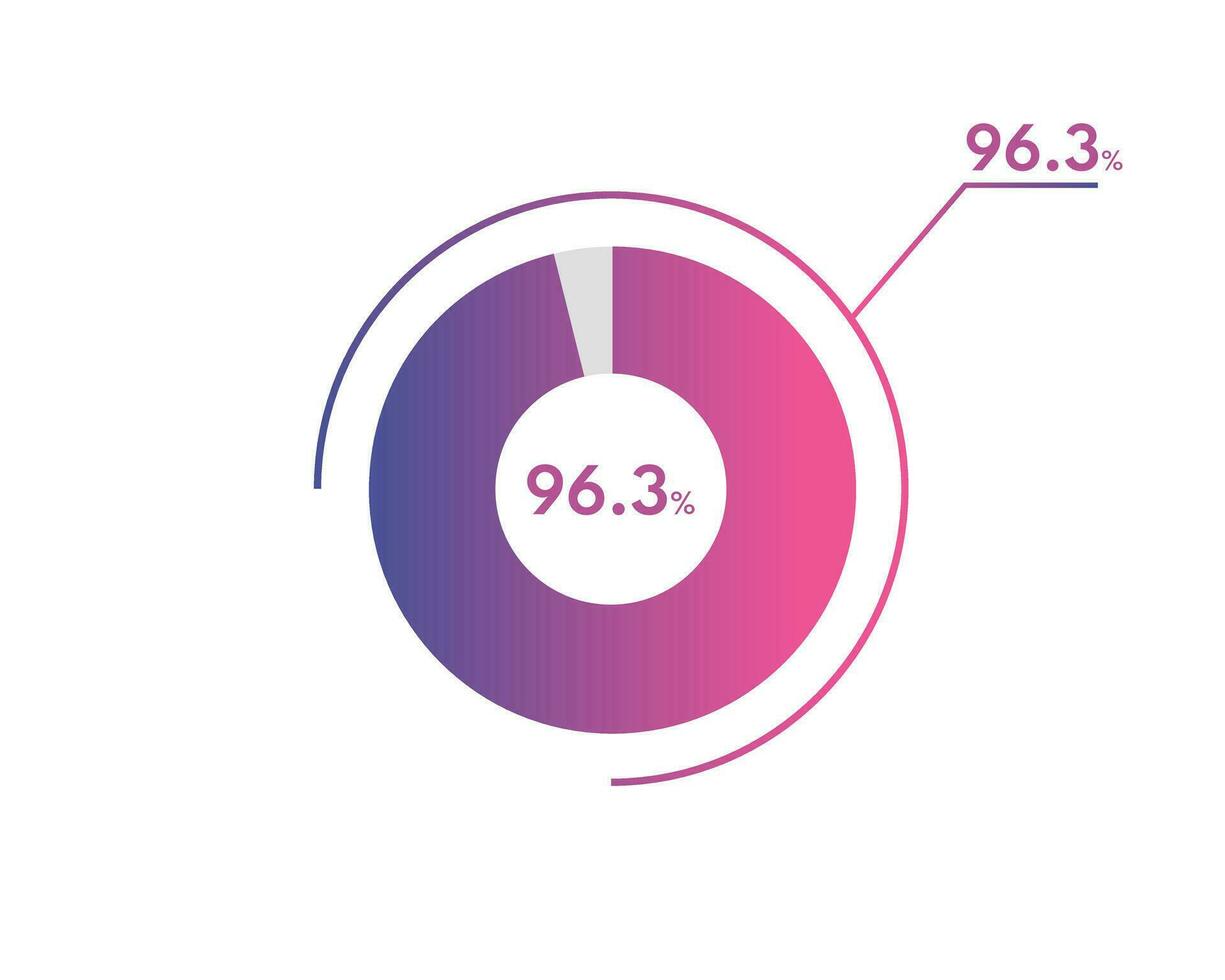 96.3%

96.3%