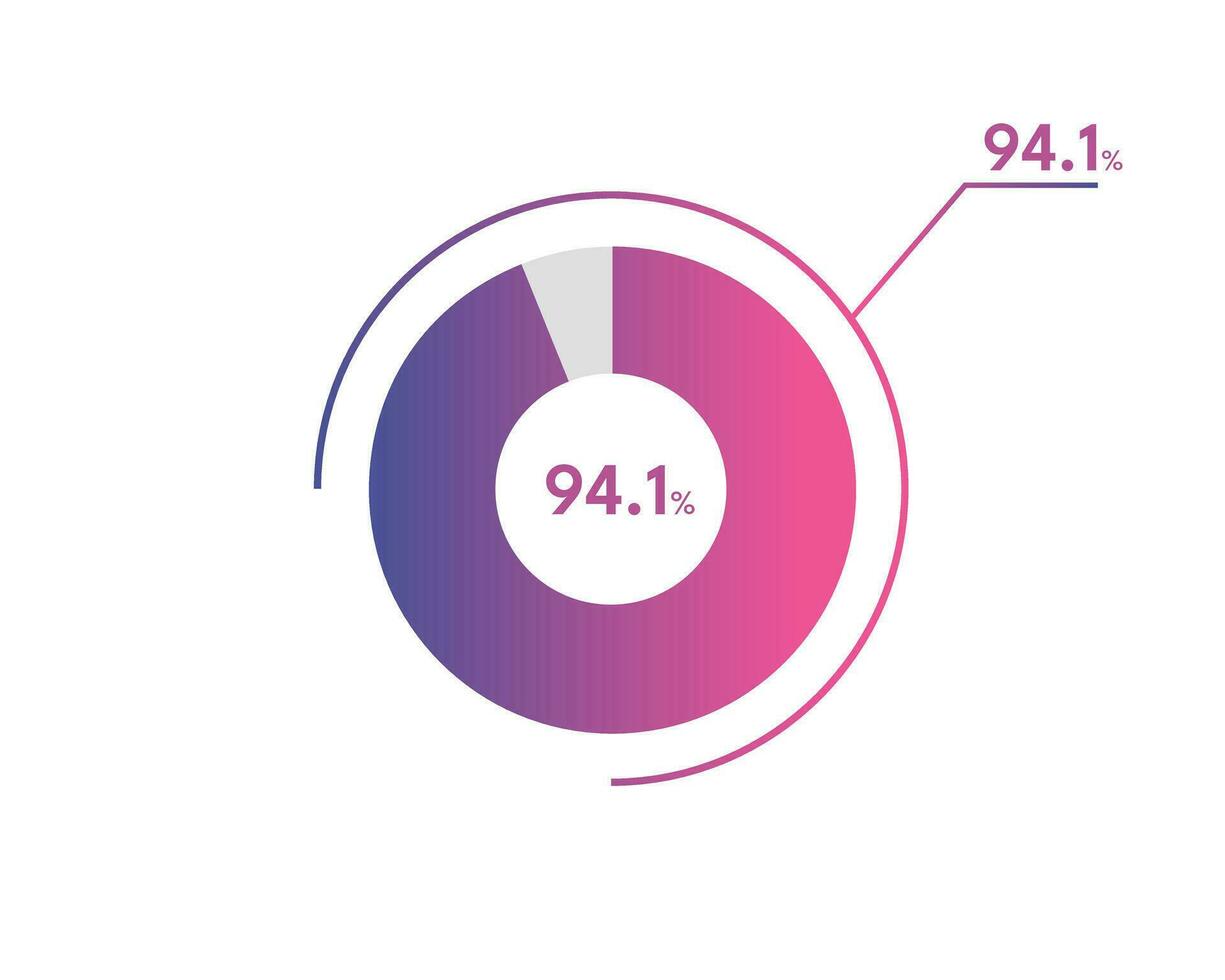 94.1%

94.1%