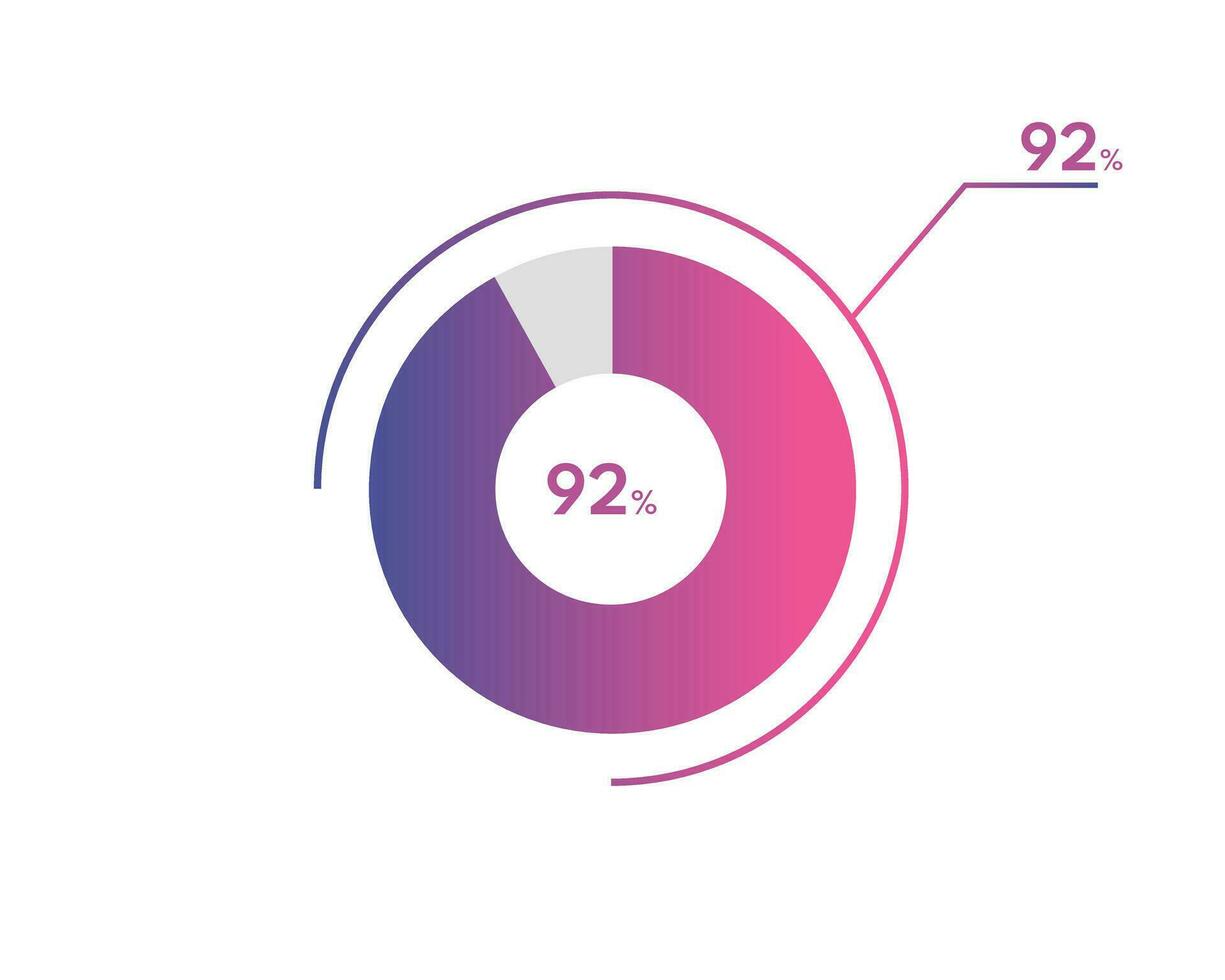 92%

92%