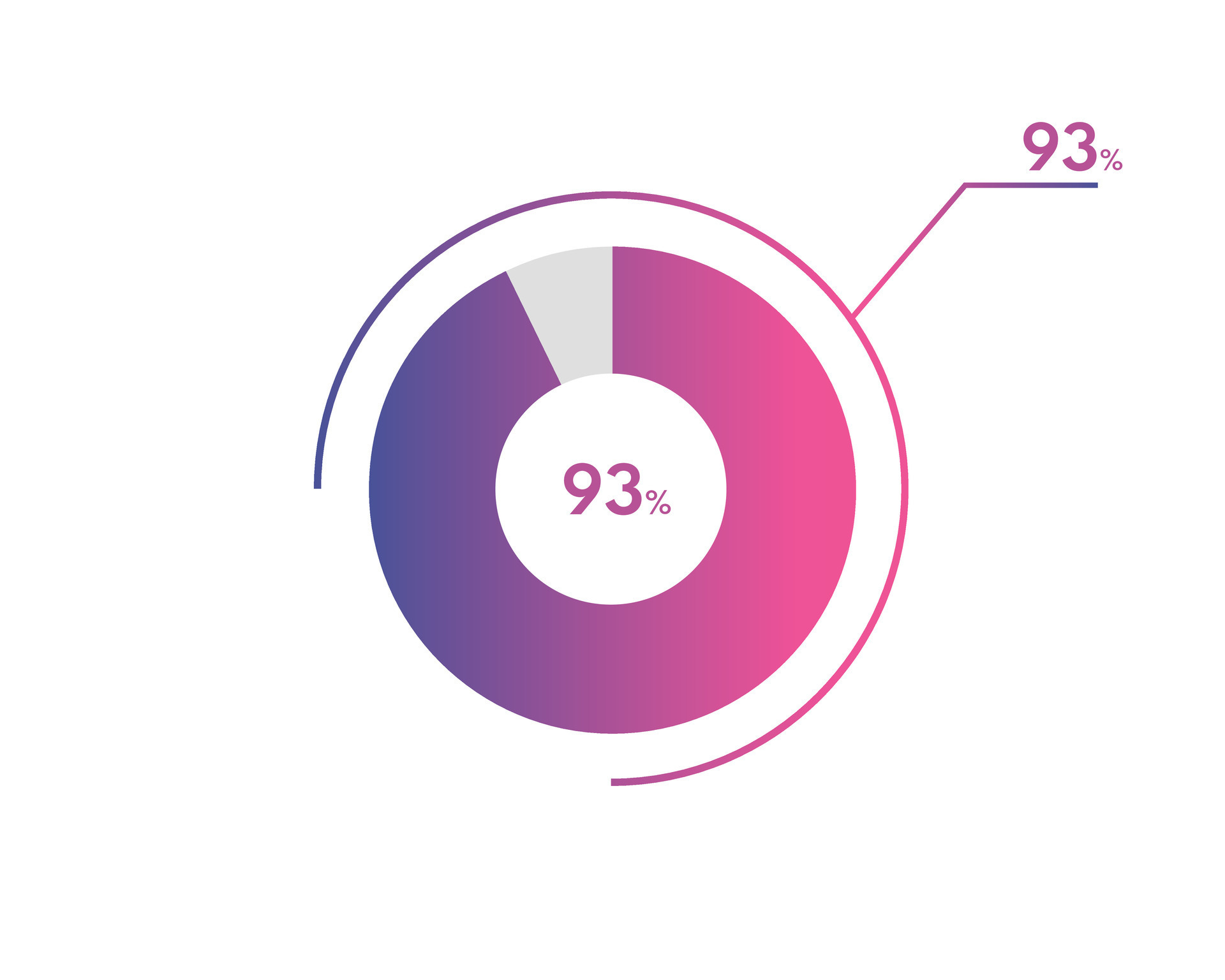 93%

93%