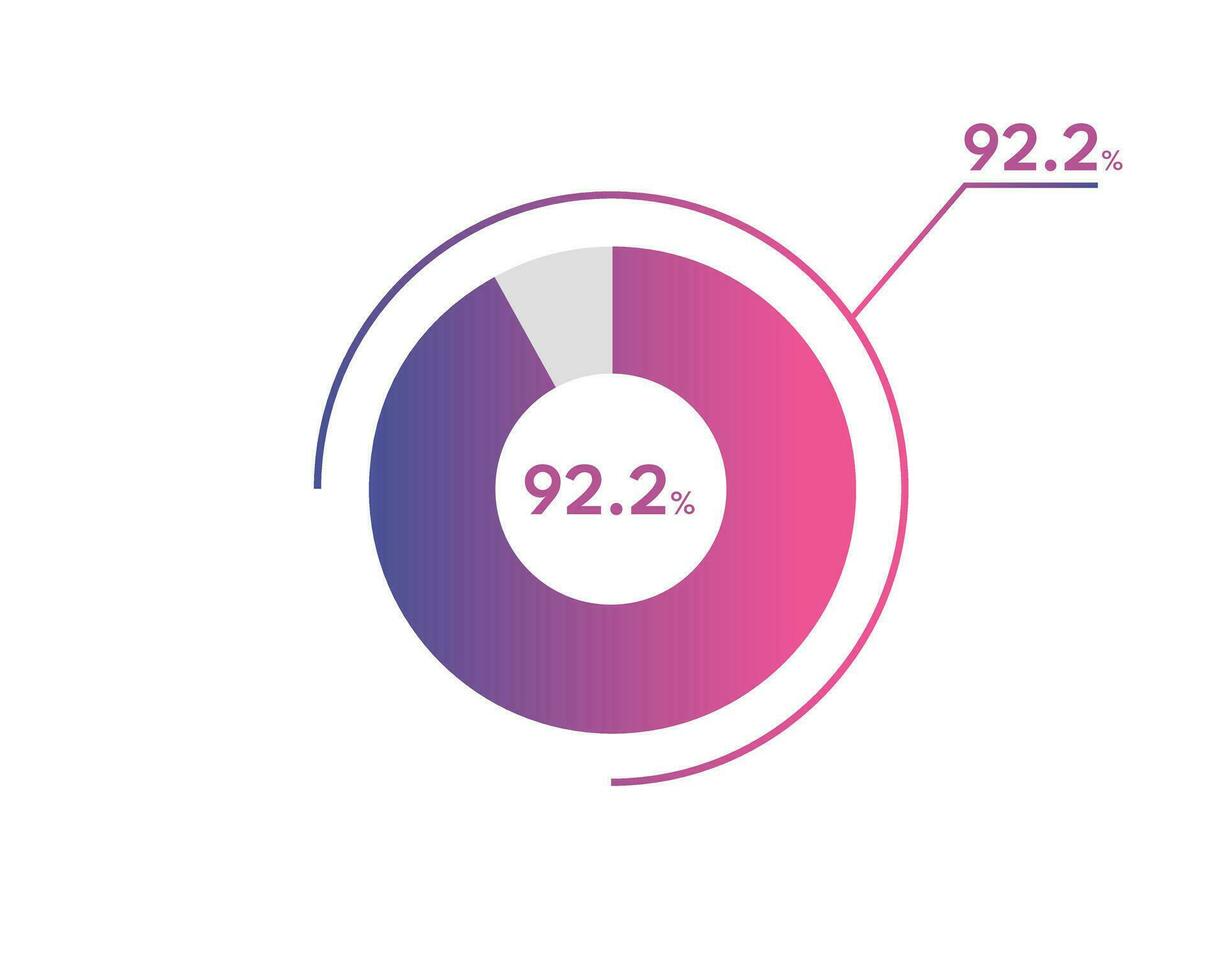 92.2%

92.2%