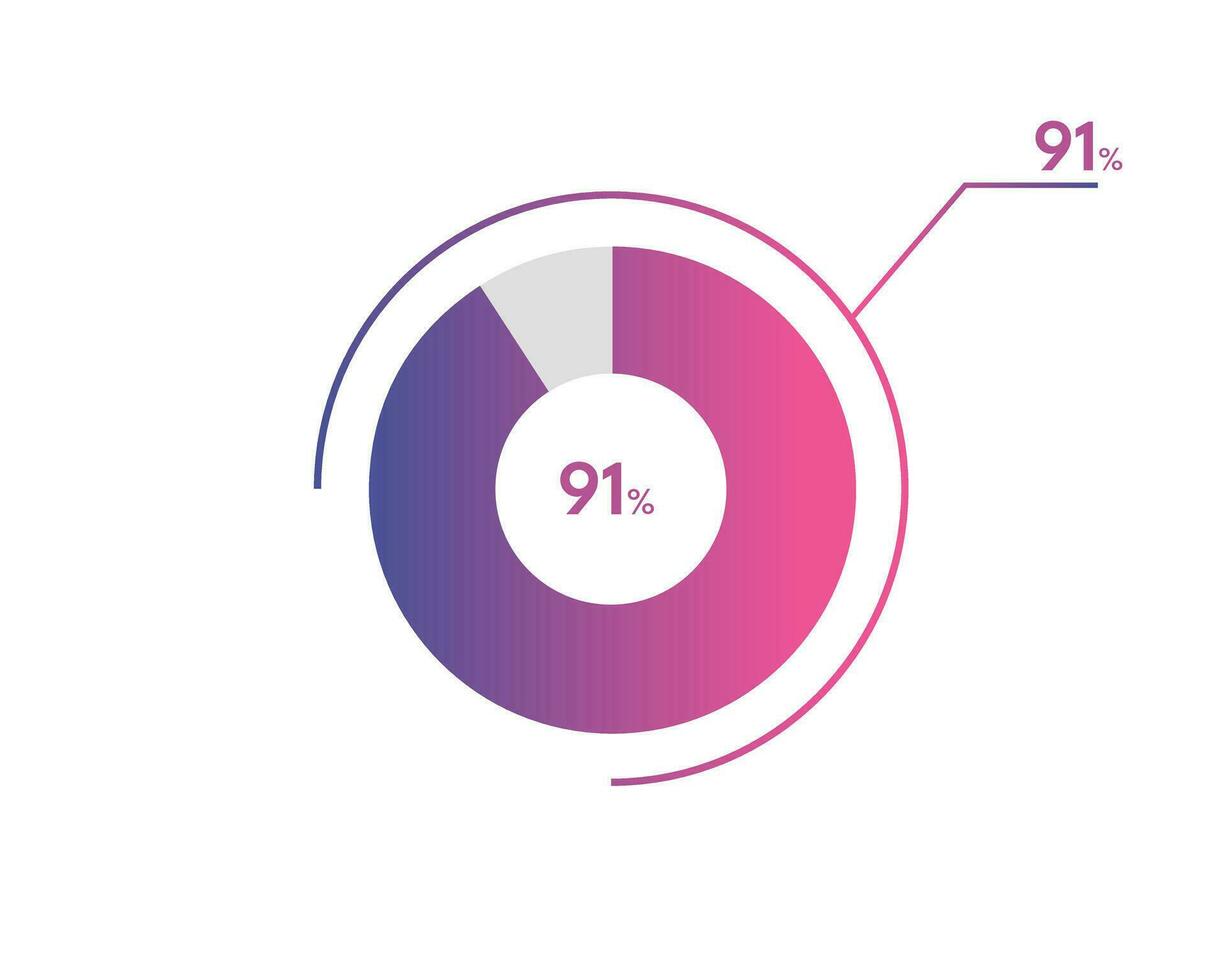 91%

91%