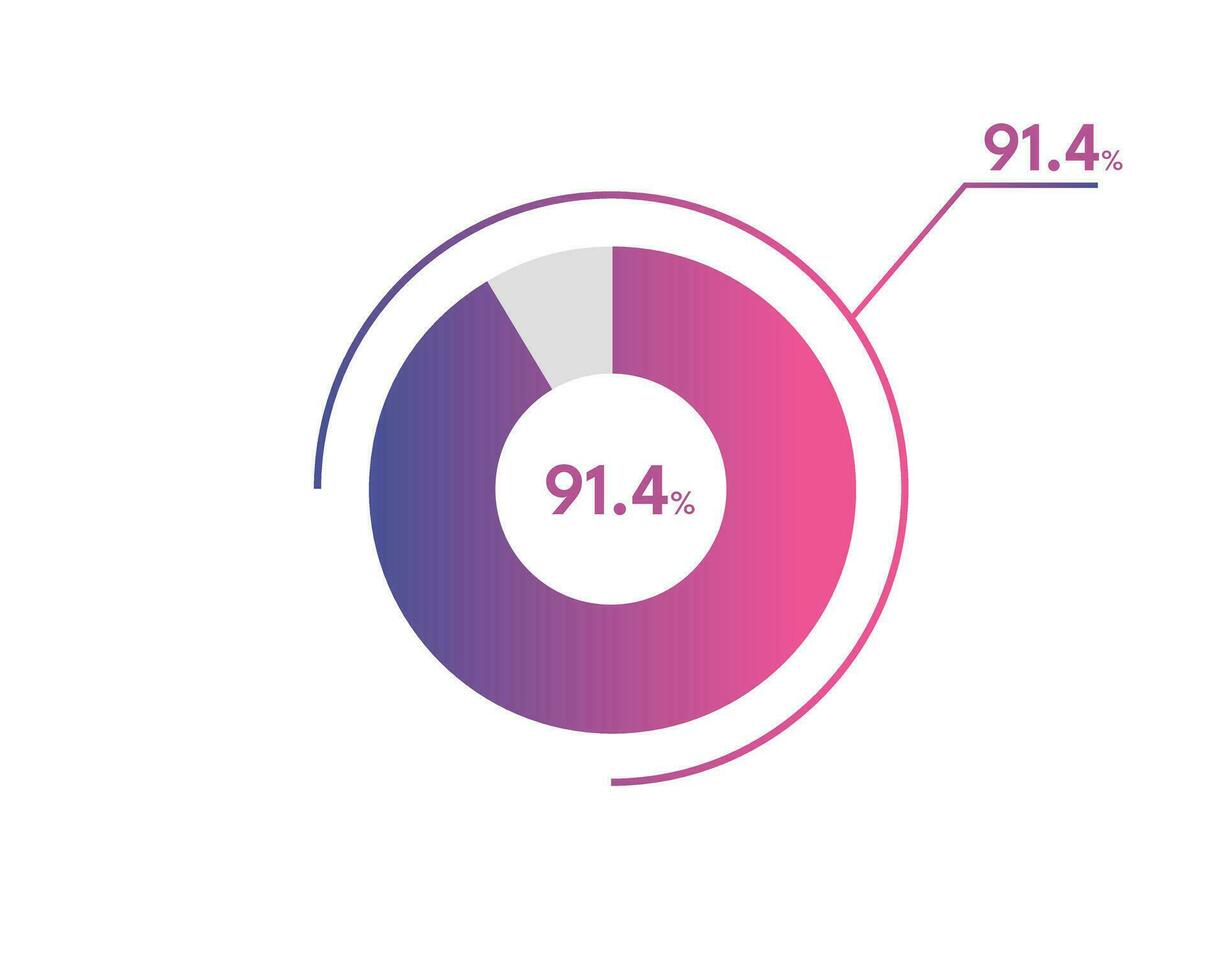 91.4%

91.4%