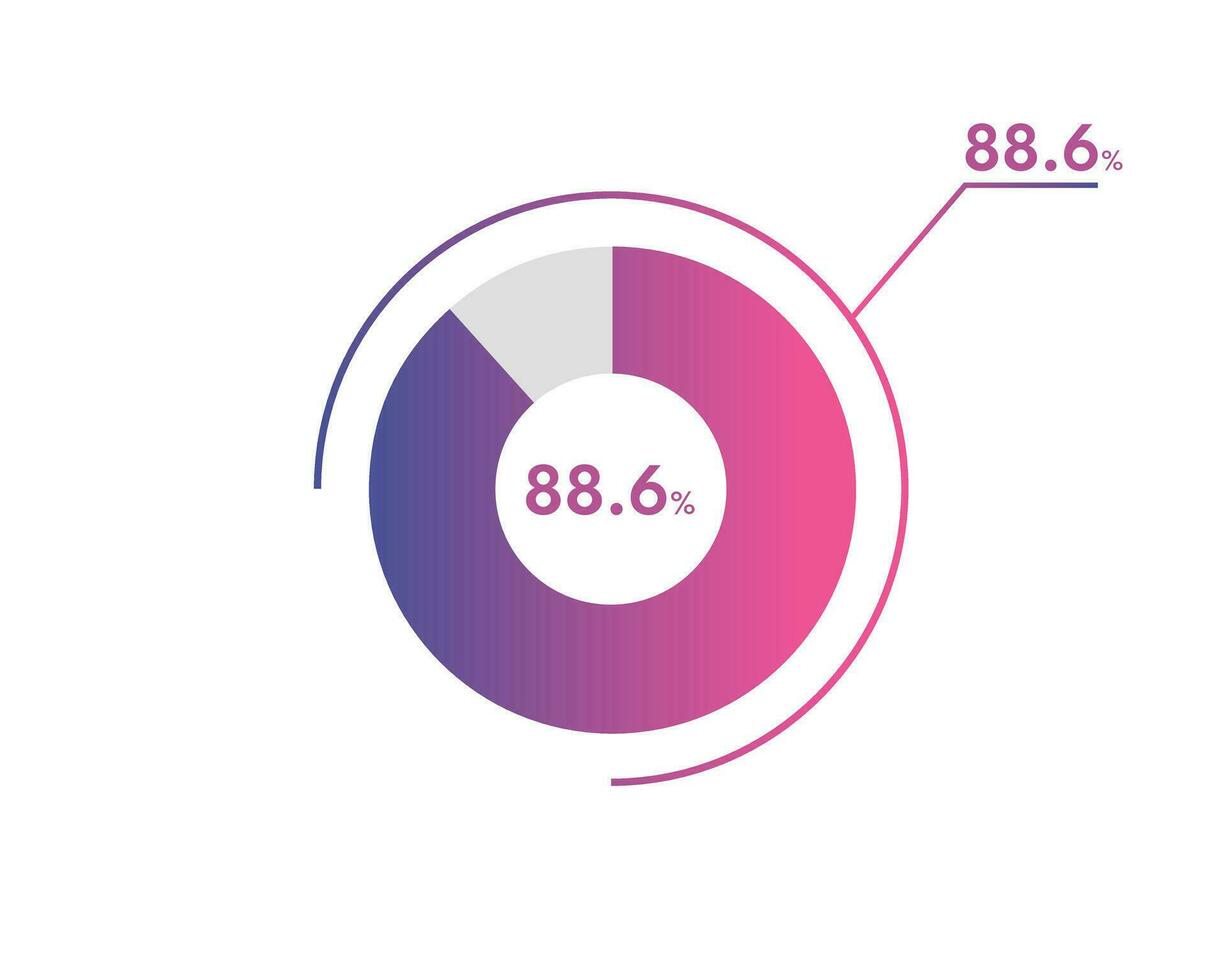 88.6%

88.6%