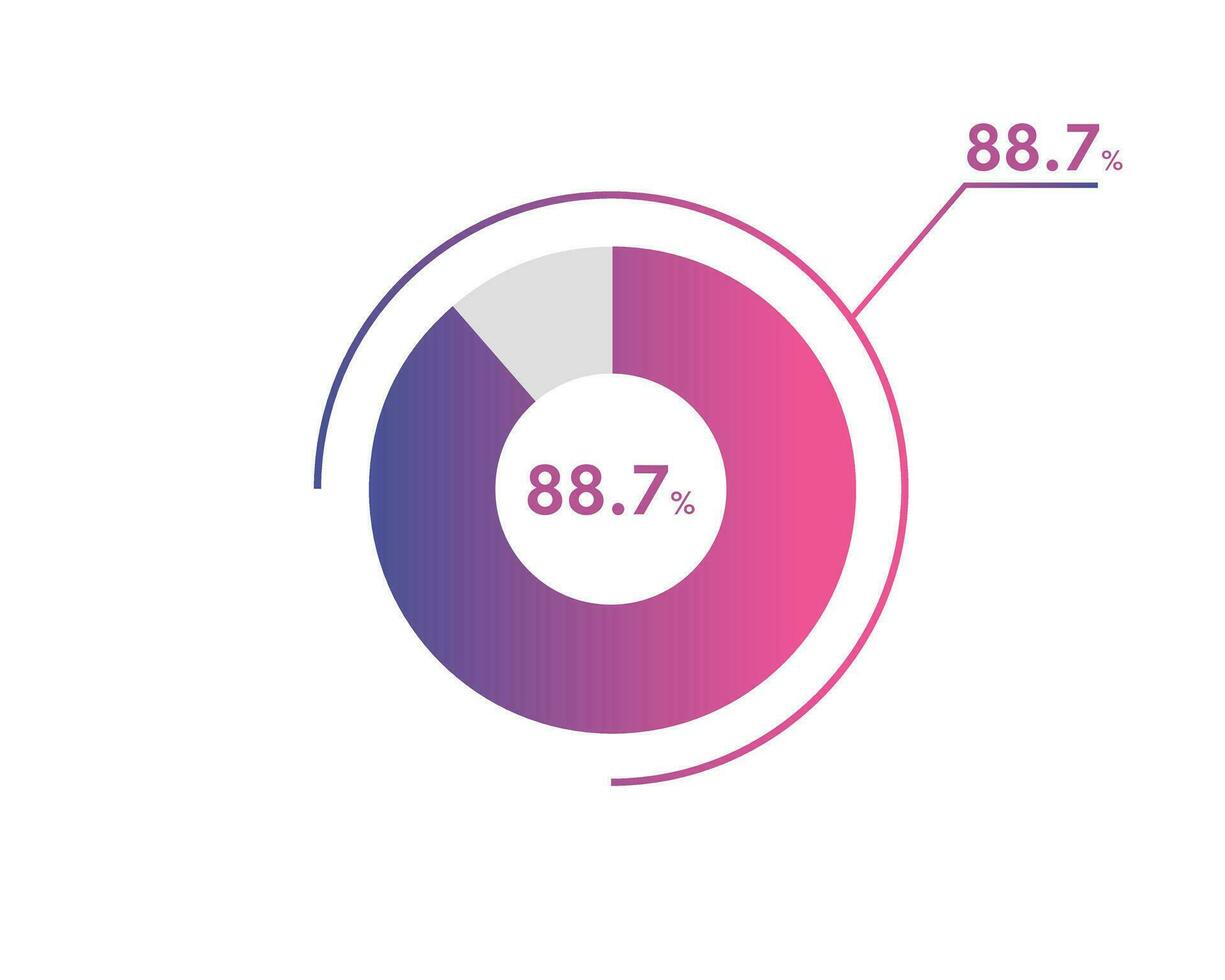 88.7%

88.7%