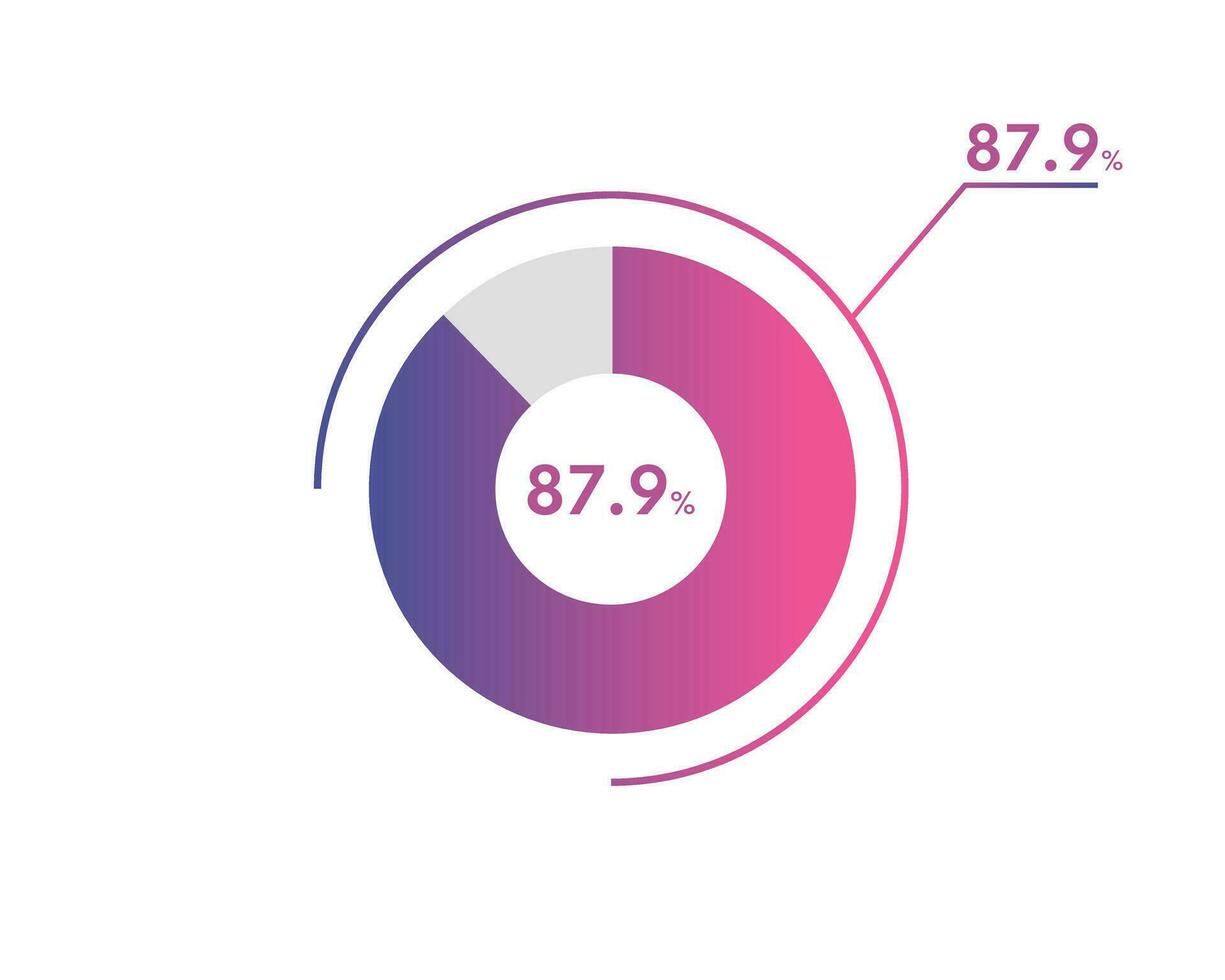 87.9%

87.9%