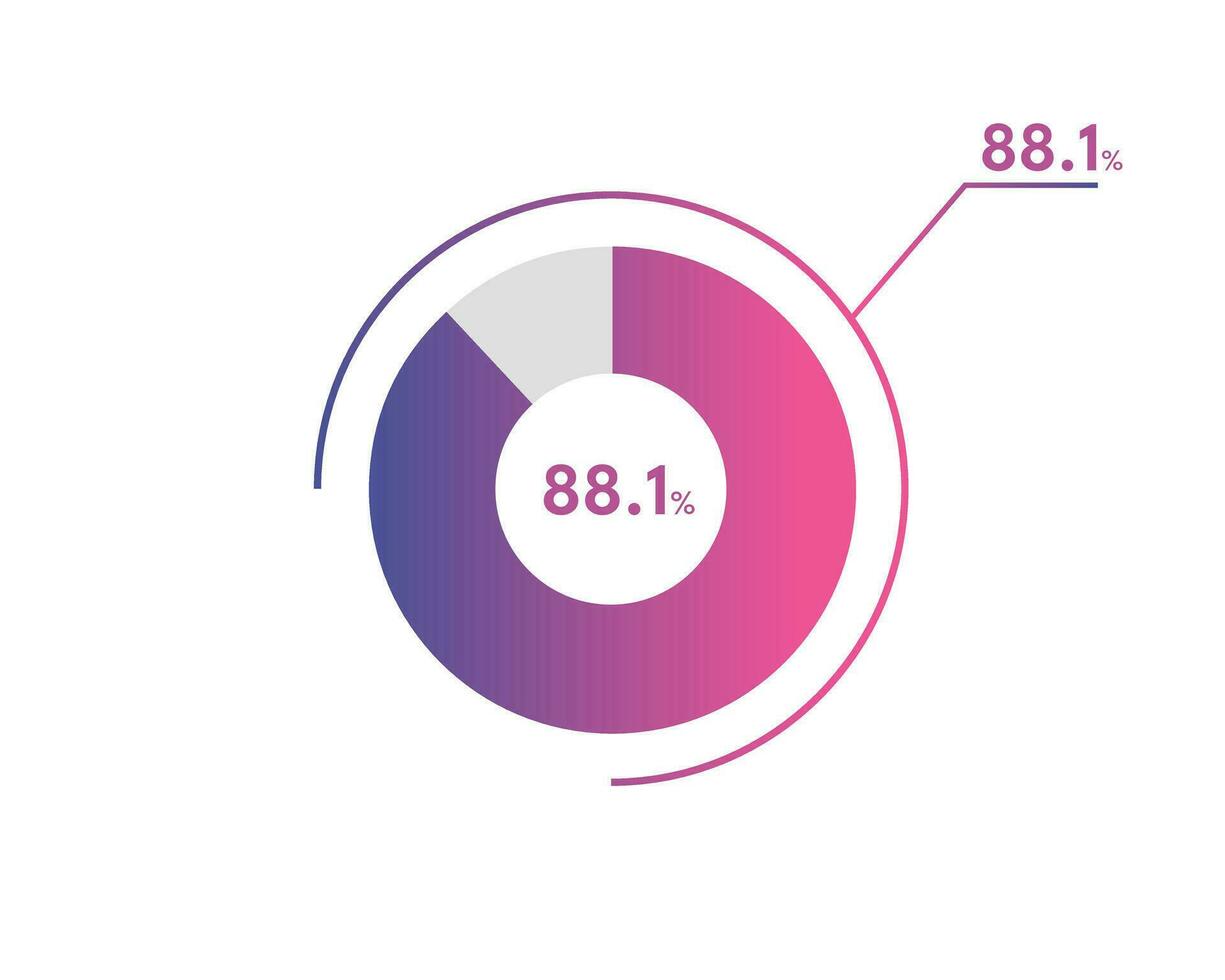 88.1%

88.1%