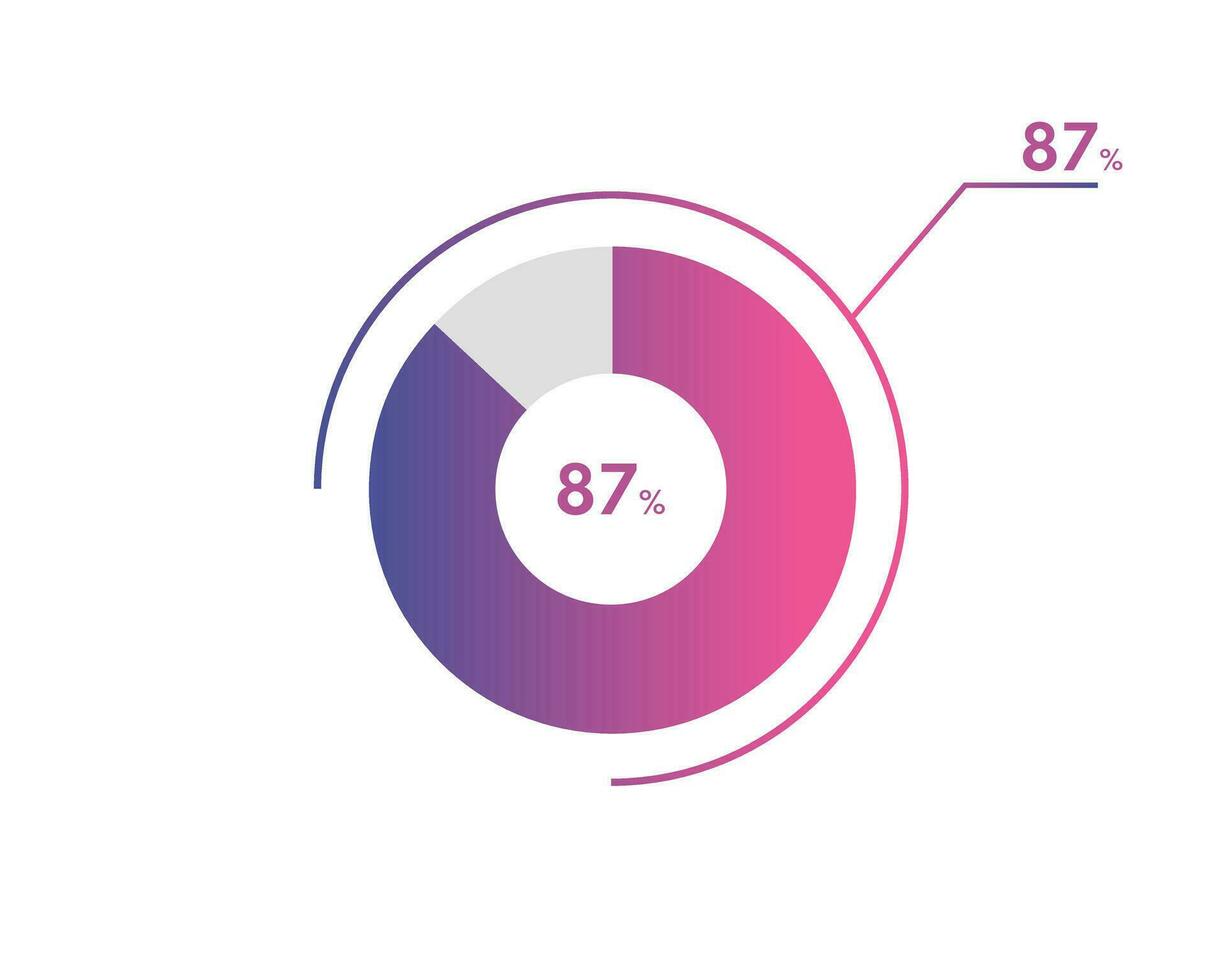 87%

87%