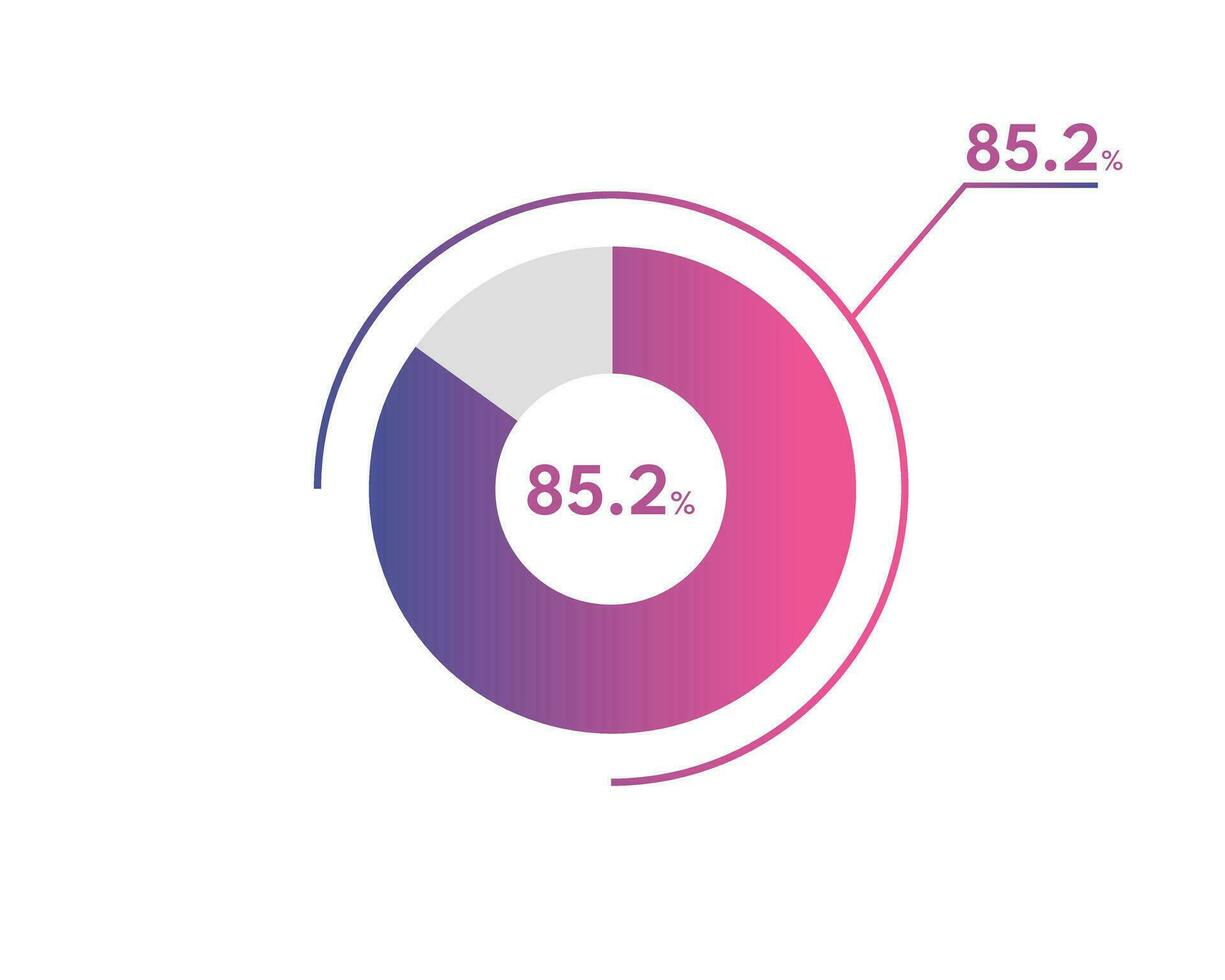 85.2%

85.2%