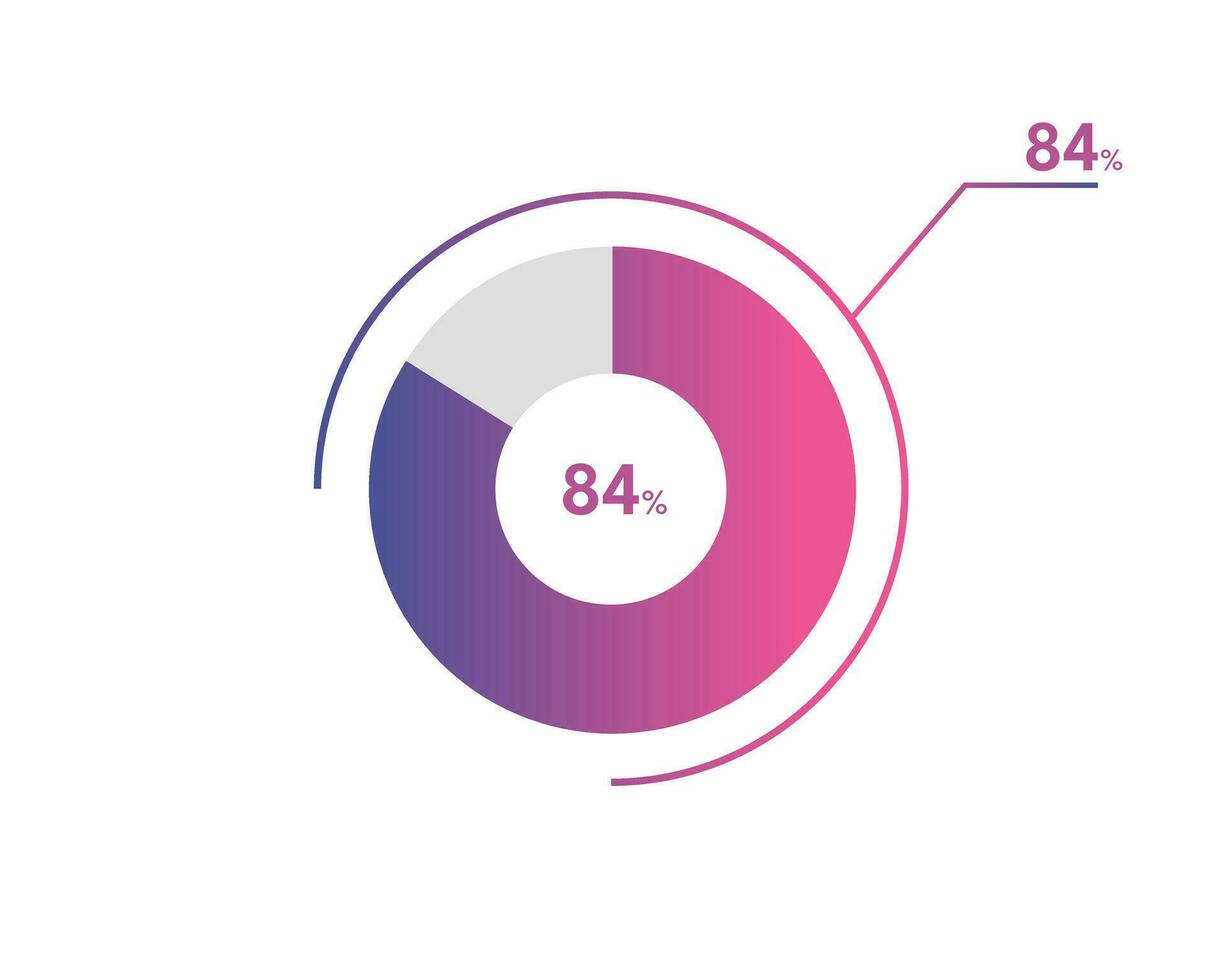 84%

84%