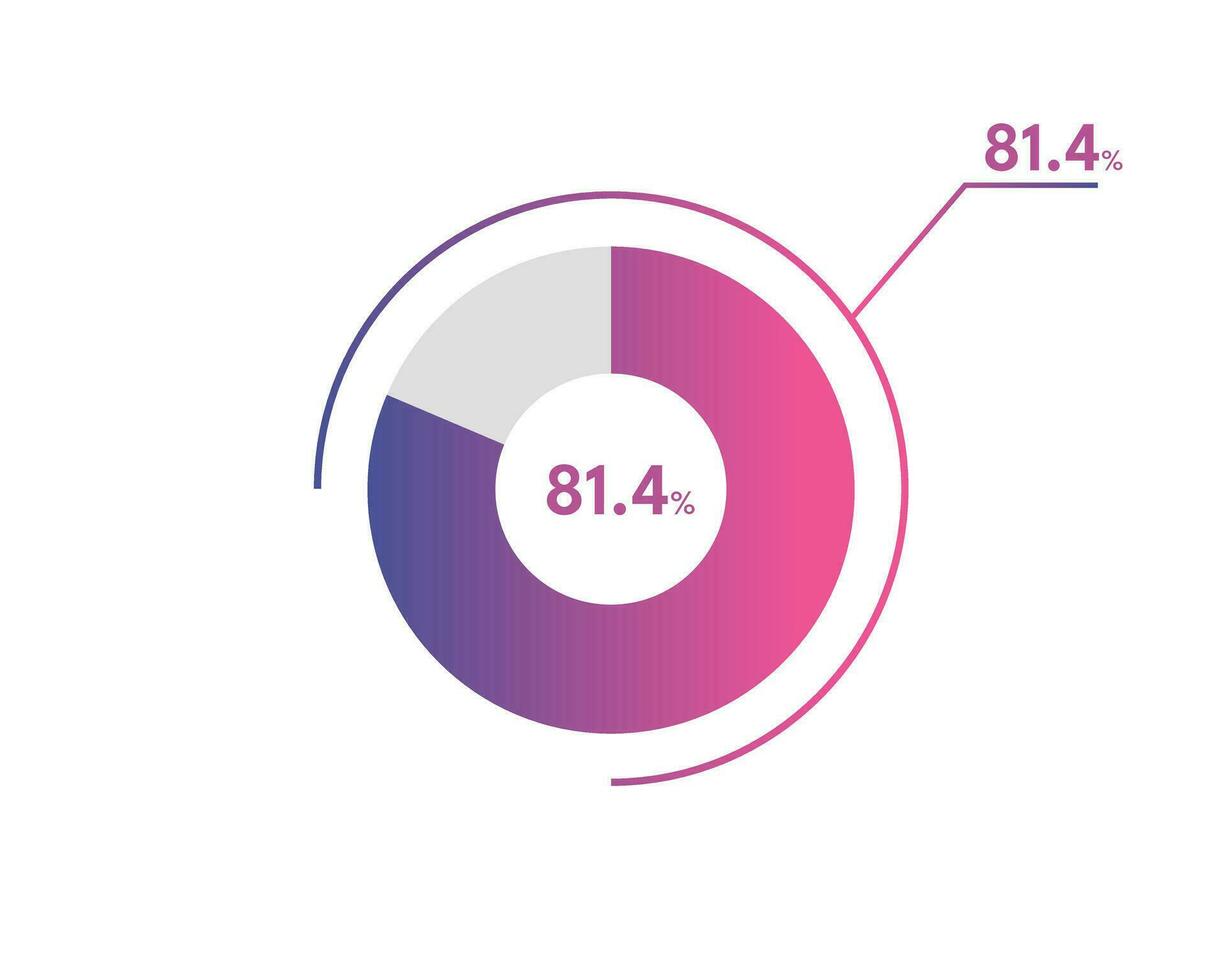 81.4%

81.4%