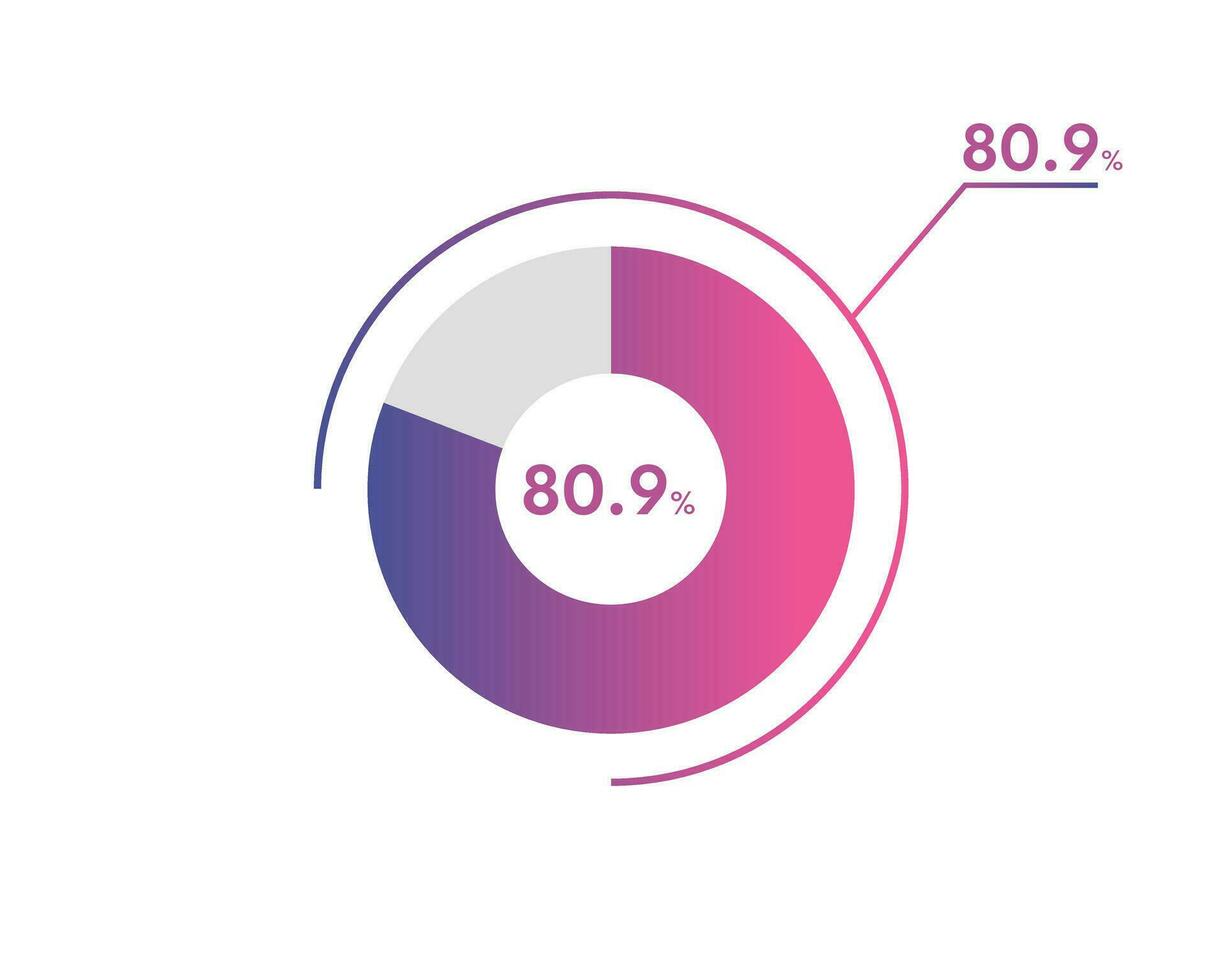 80.9%

80.9%