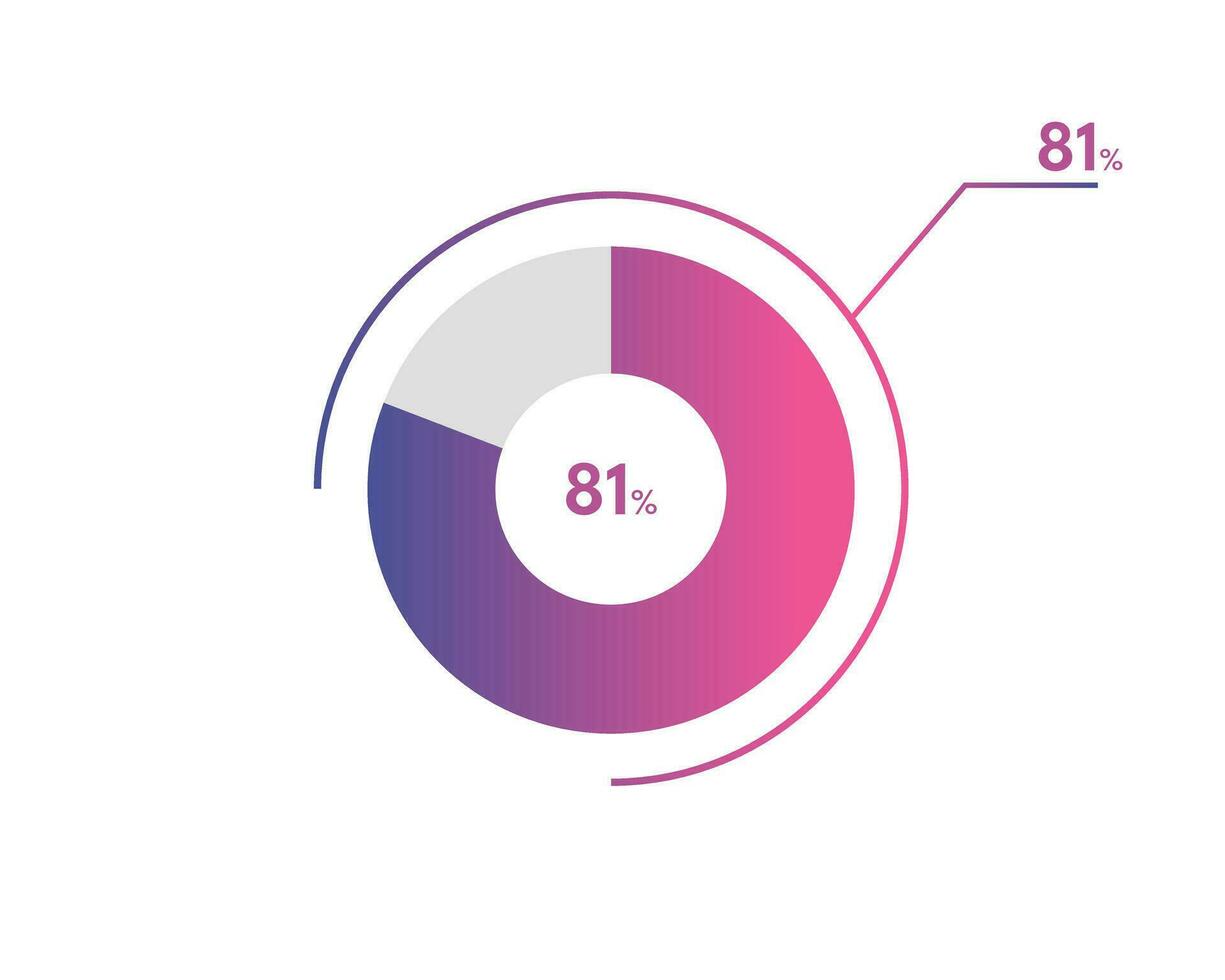 81%

81%