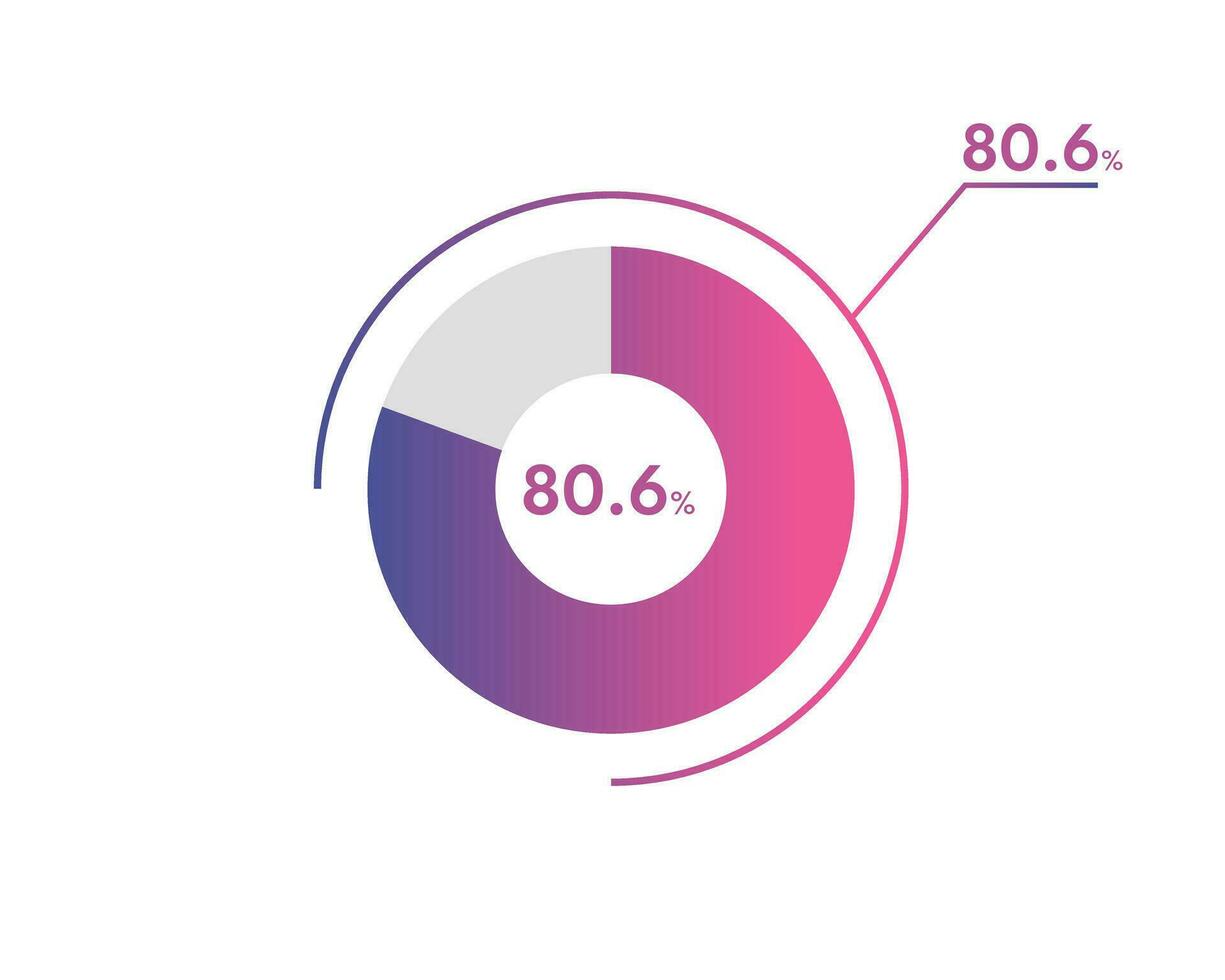 80.6%

80.6%