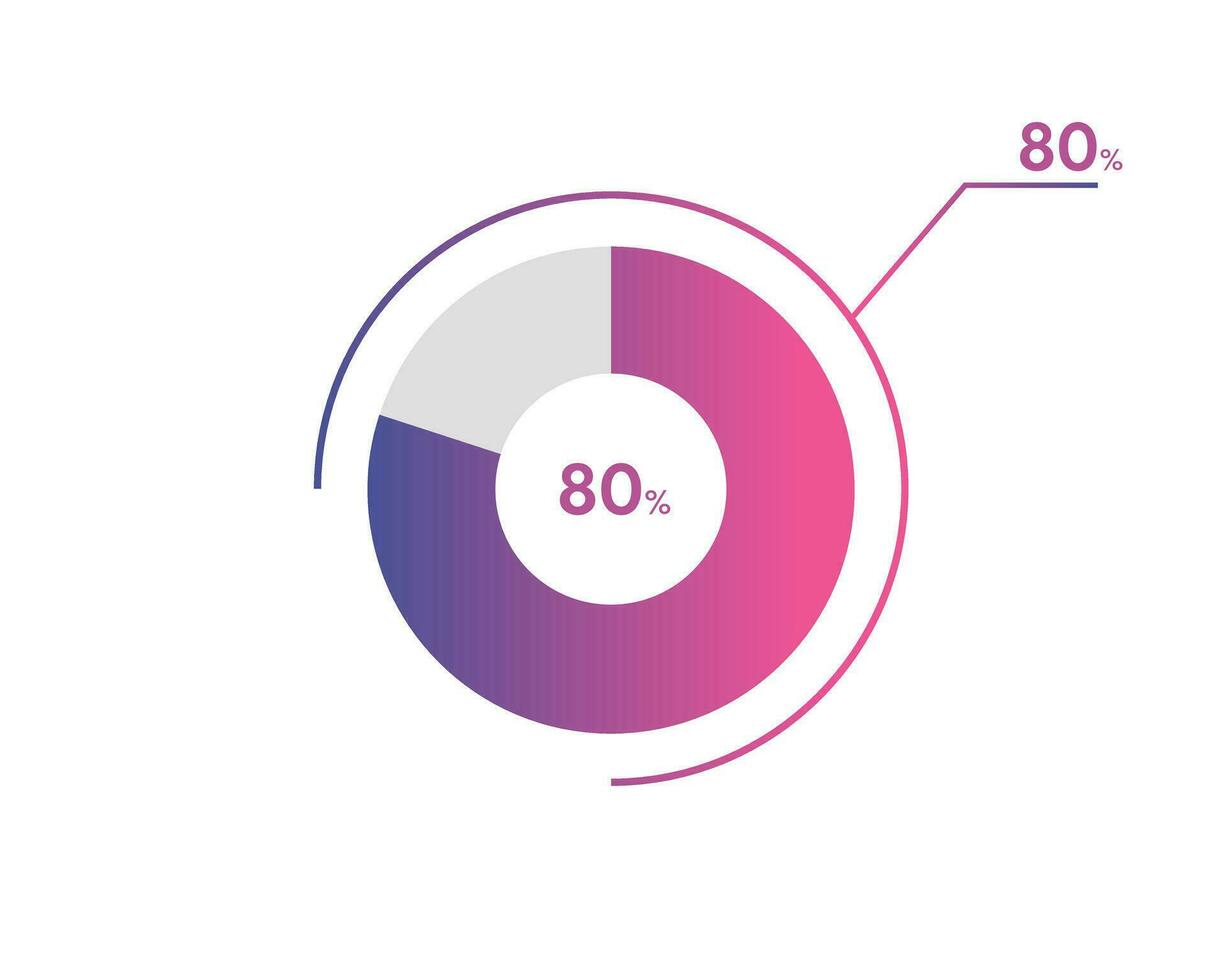 80%

80%