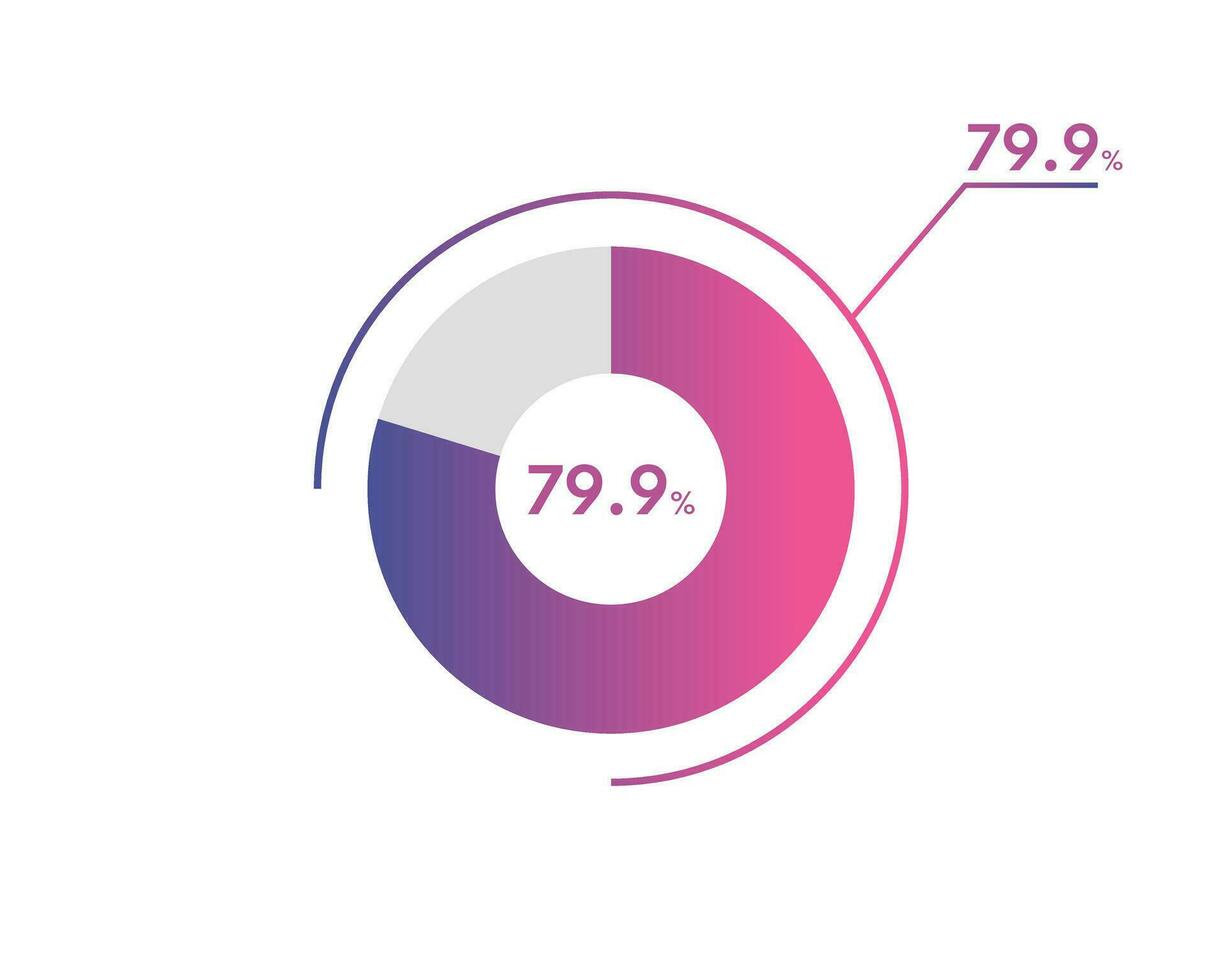 79.9%

79.9%