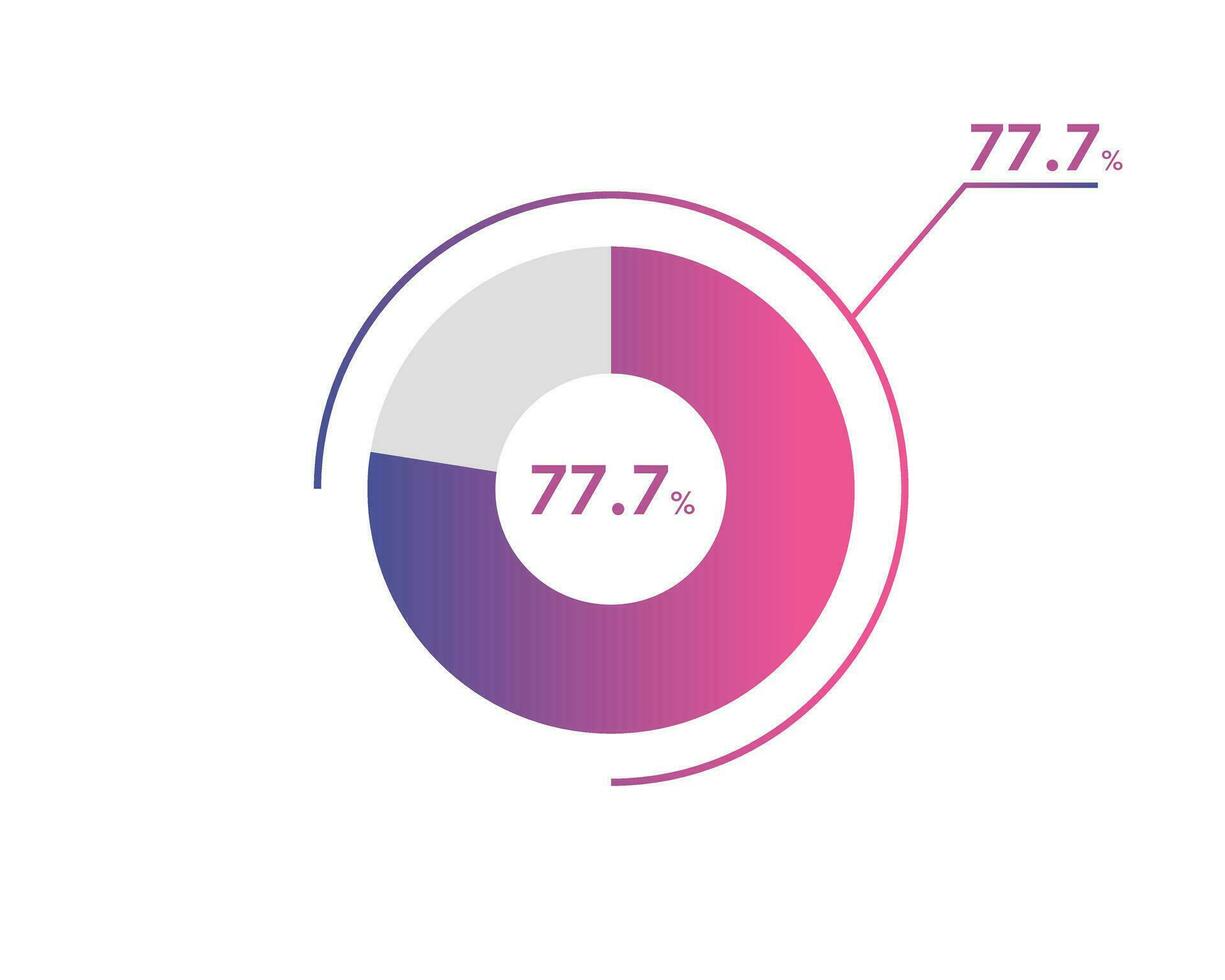 77.7%

77.7%