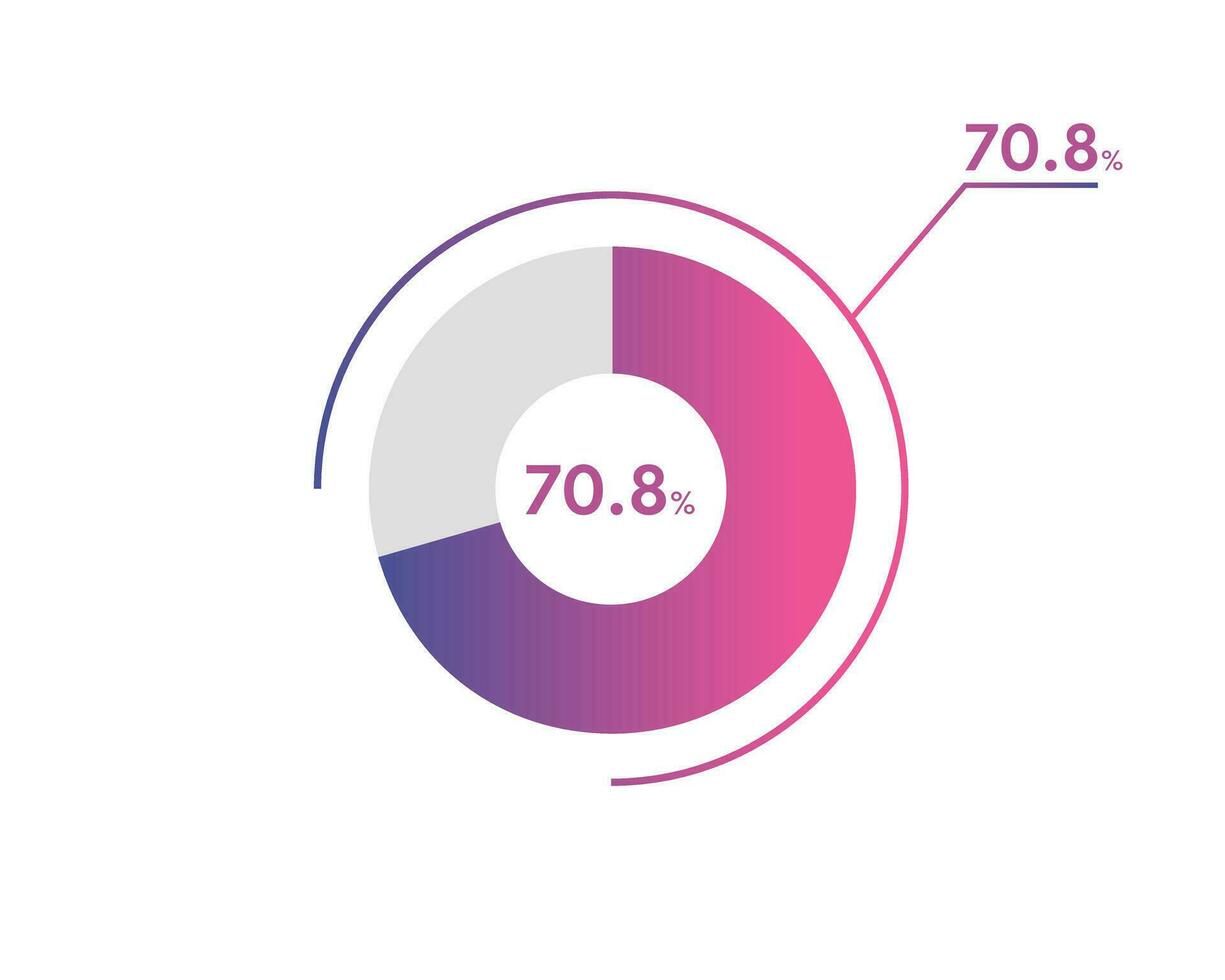 70.8%

70.8%