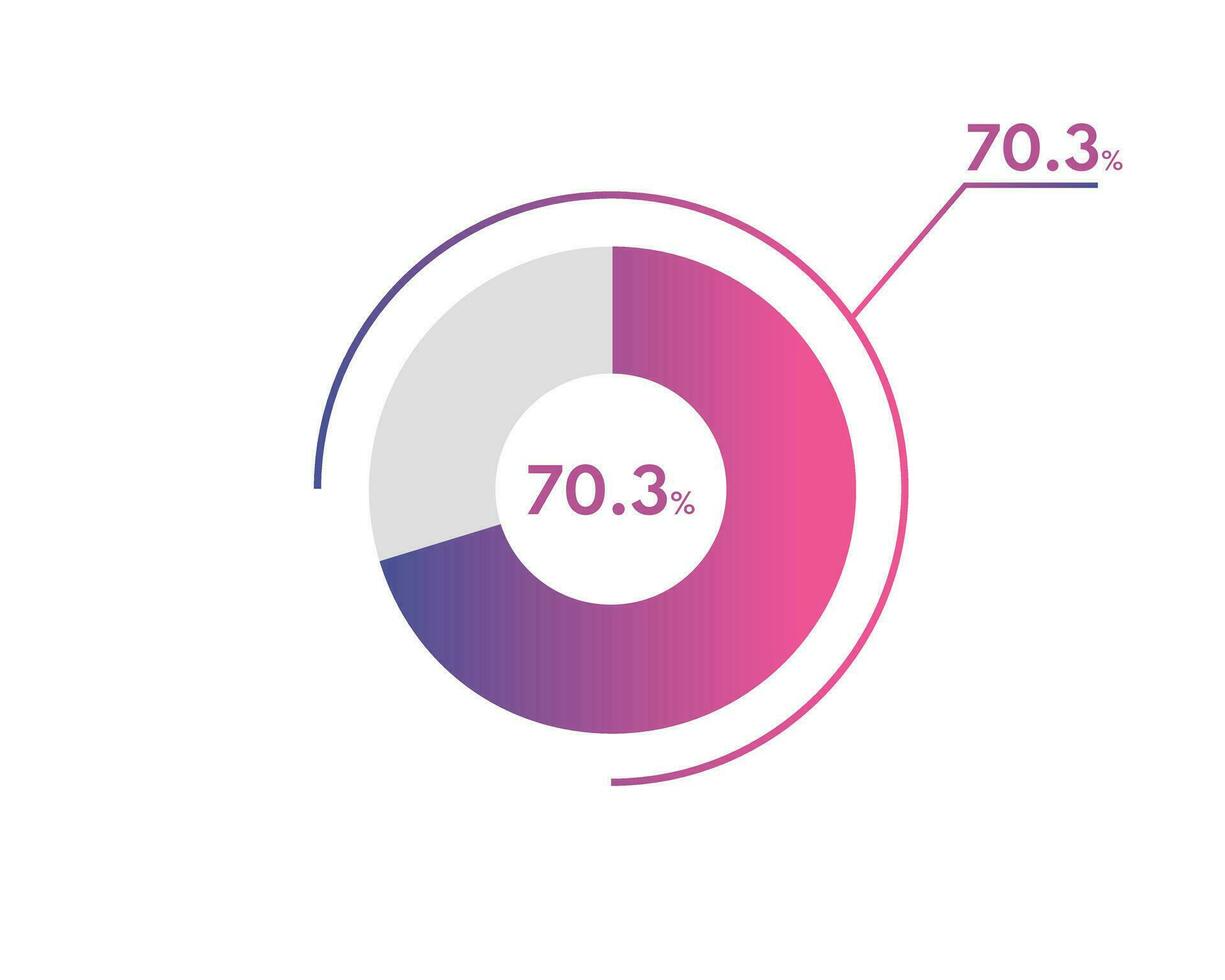 70.3%

70.3%