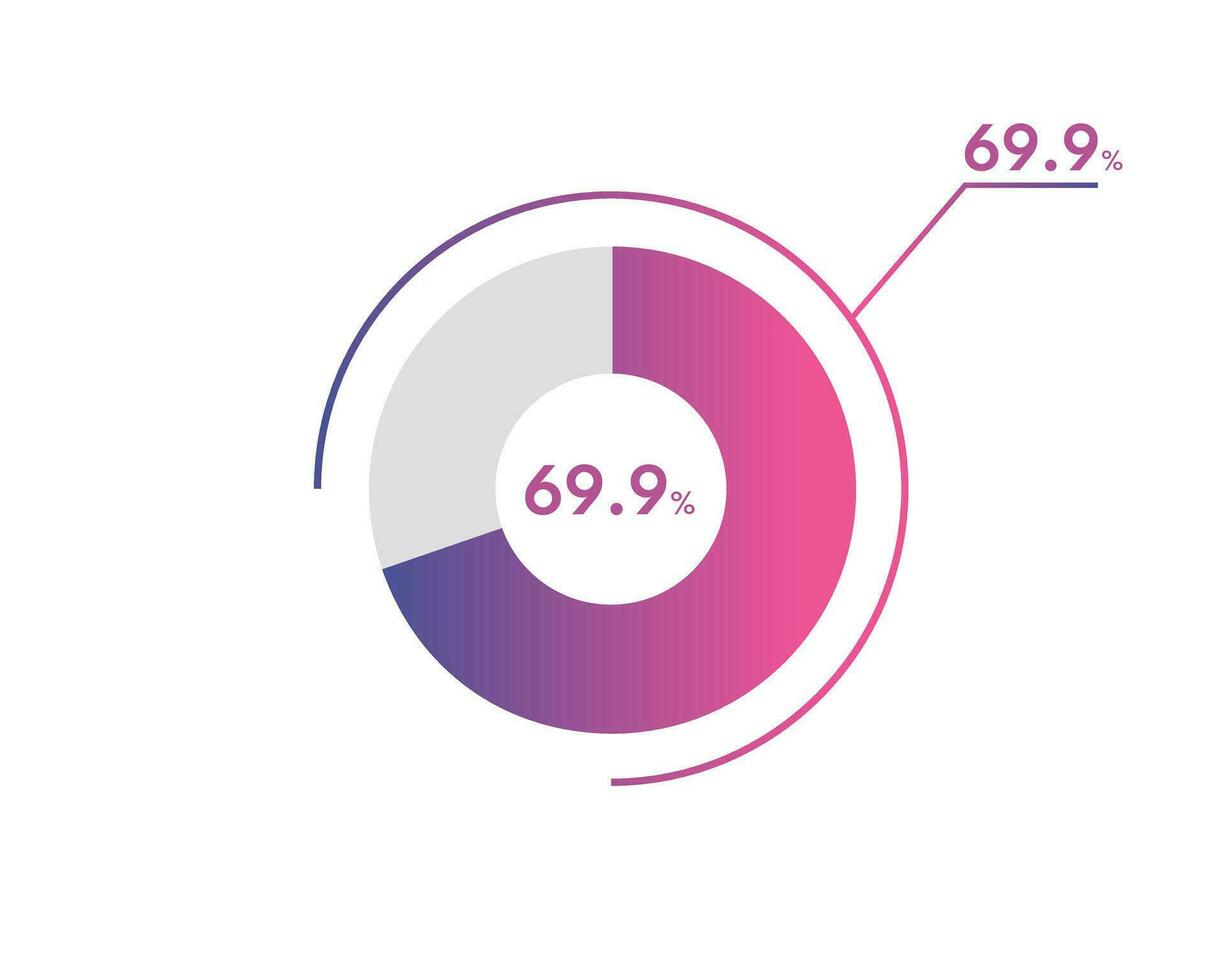 69.9%

69.9%