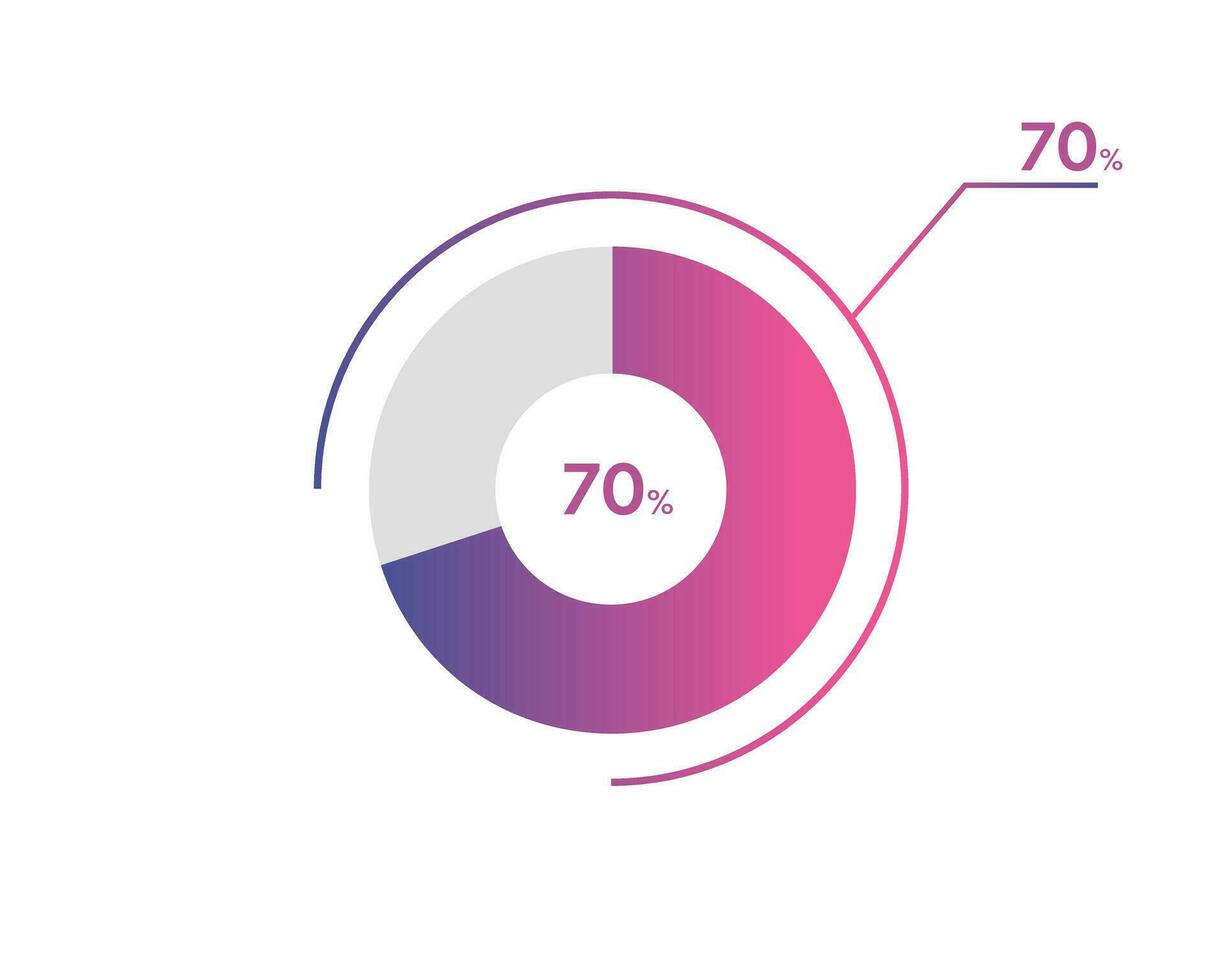 70%

70%