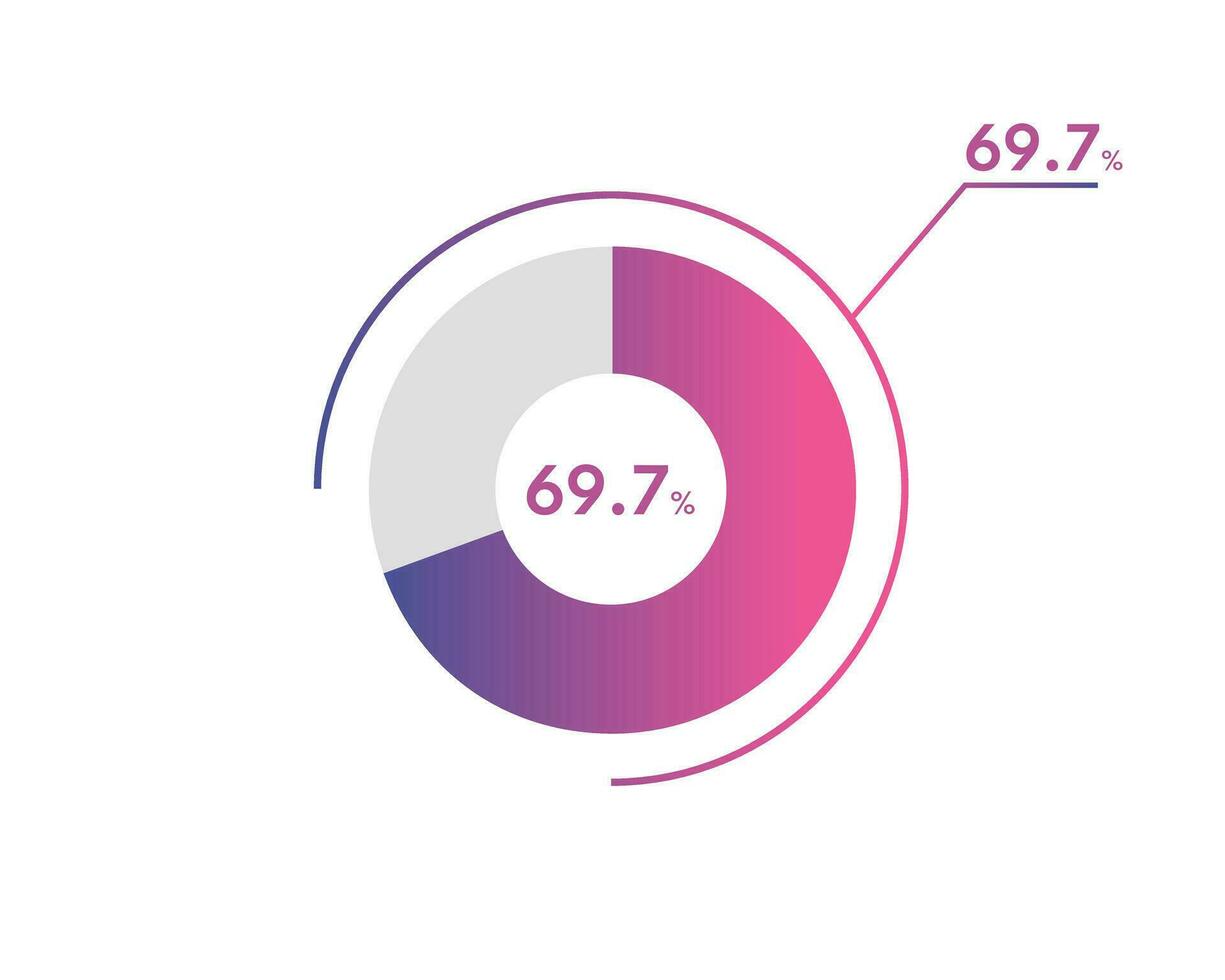 69.7%

69.7%