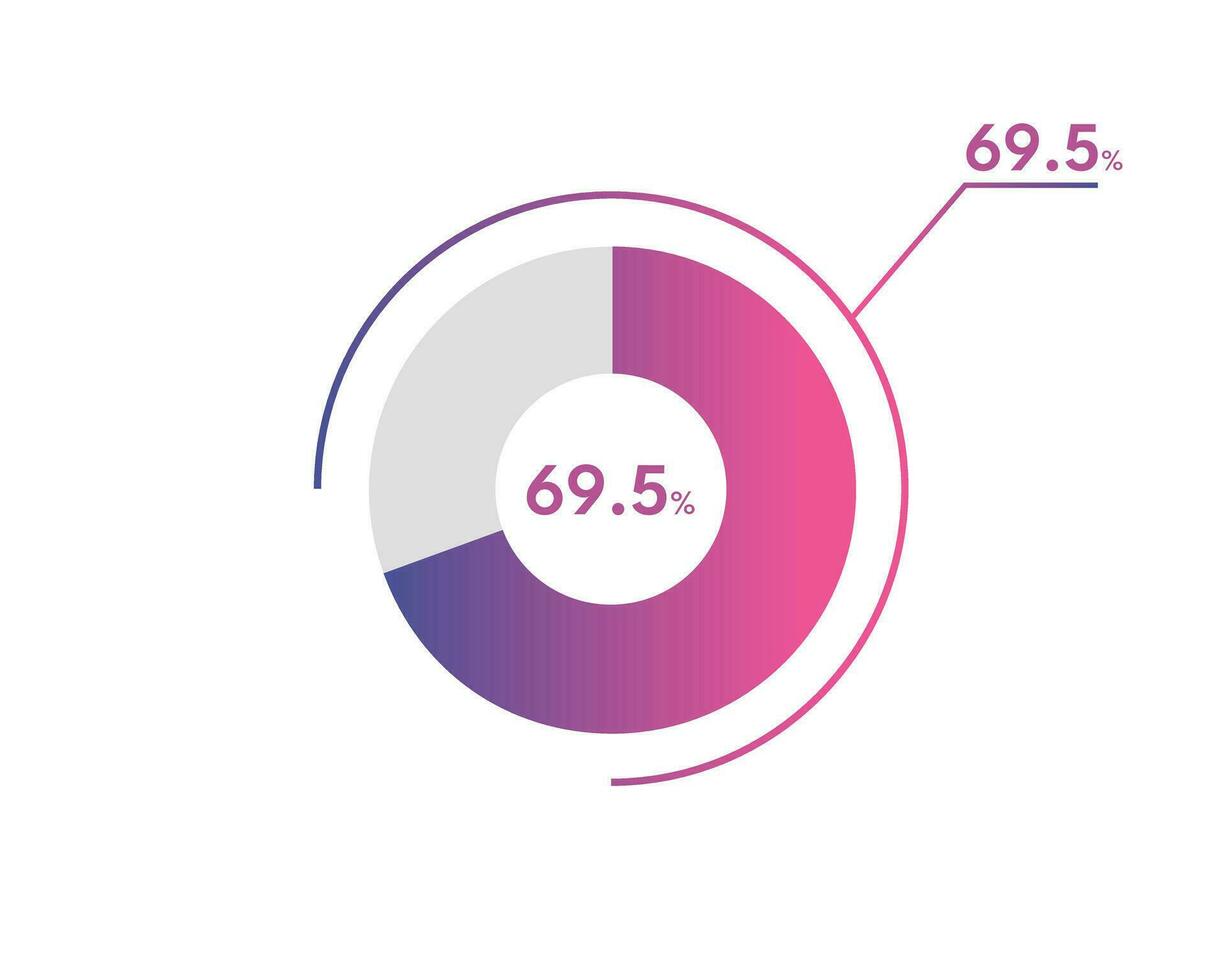 69.5%

69.5%