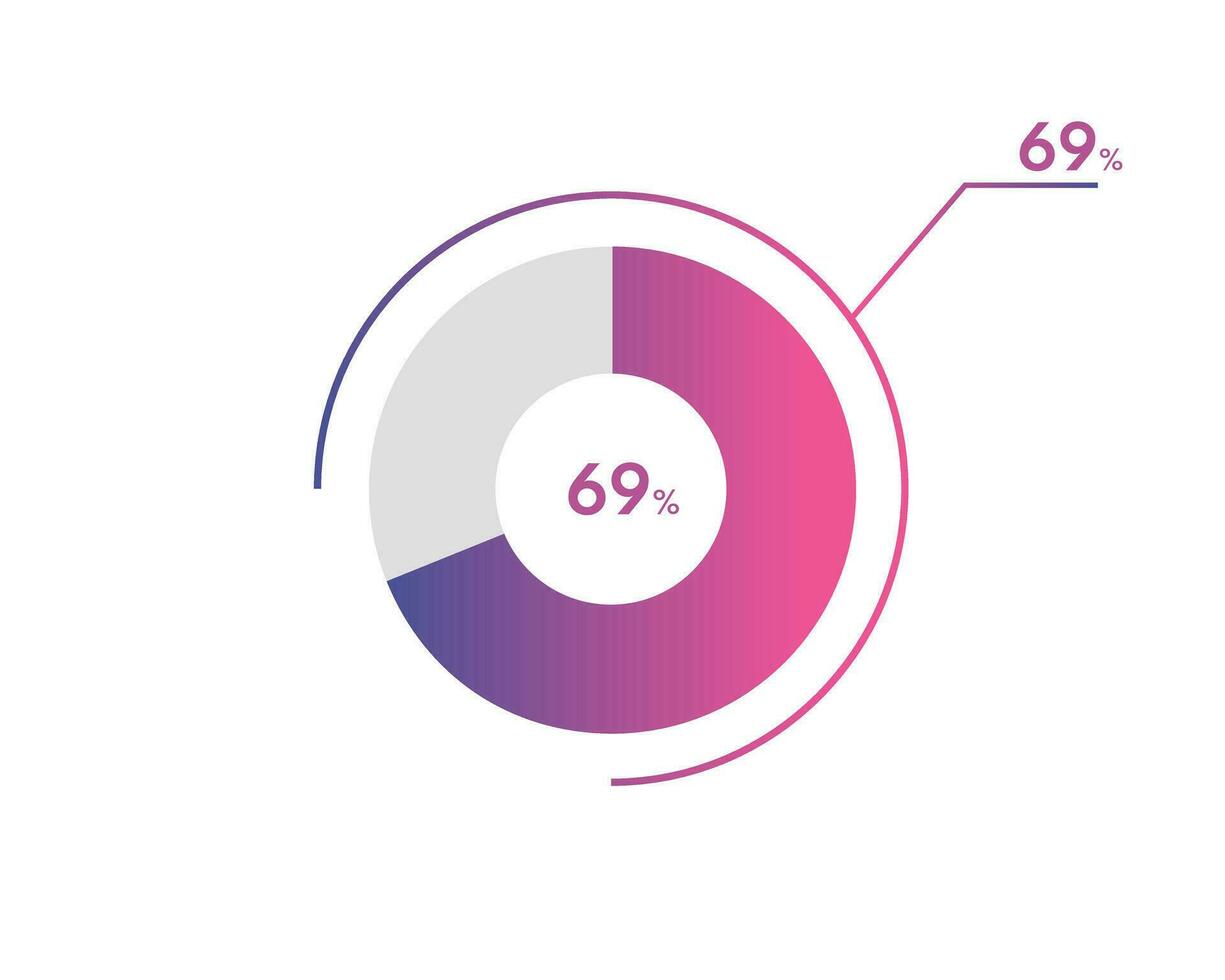 69%

69%