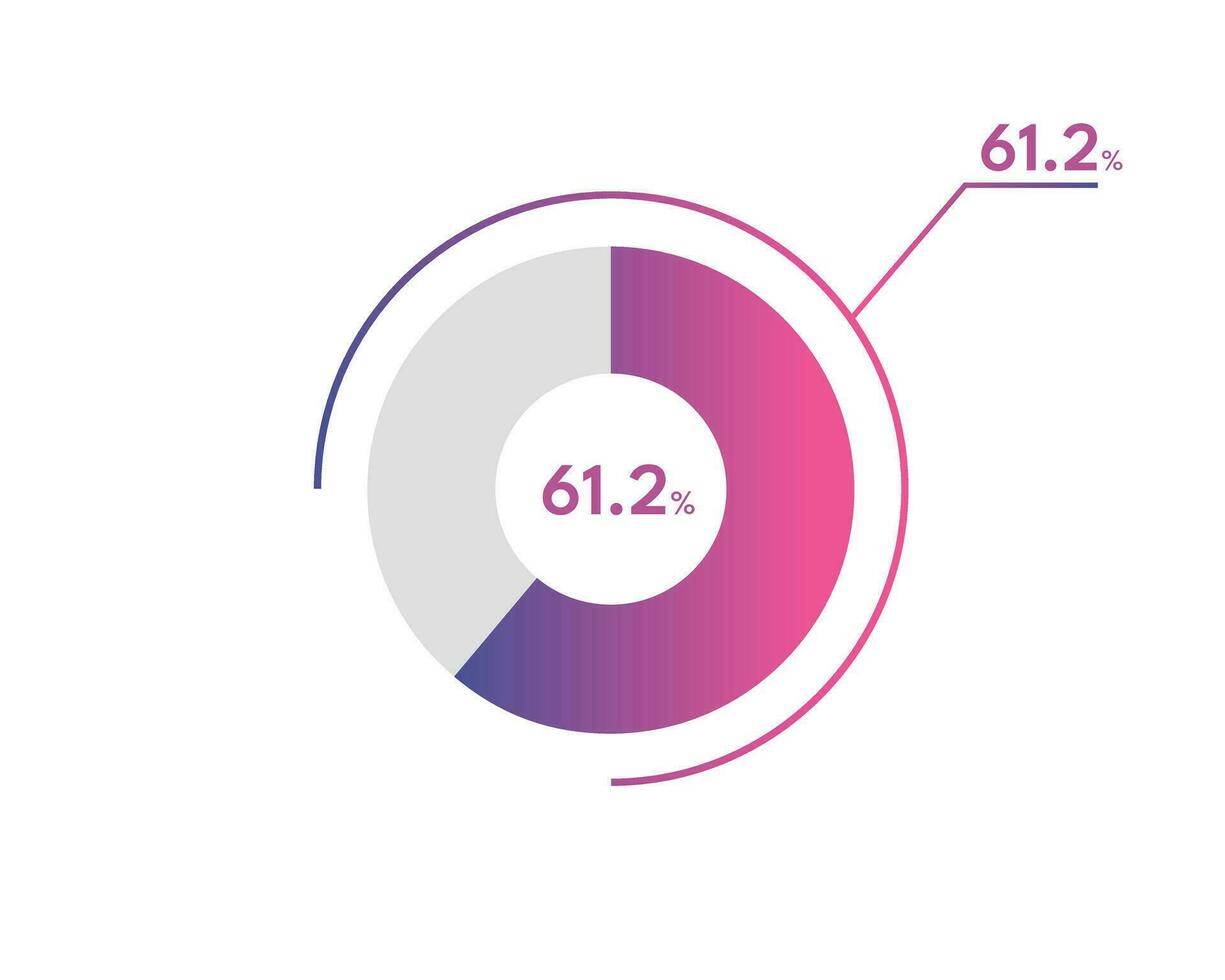 61.2%

61.2%