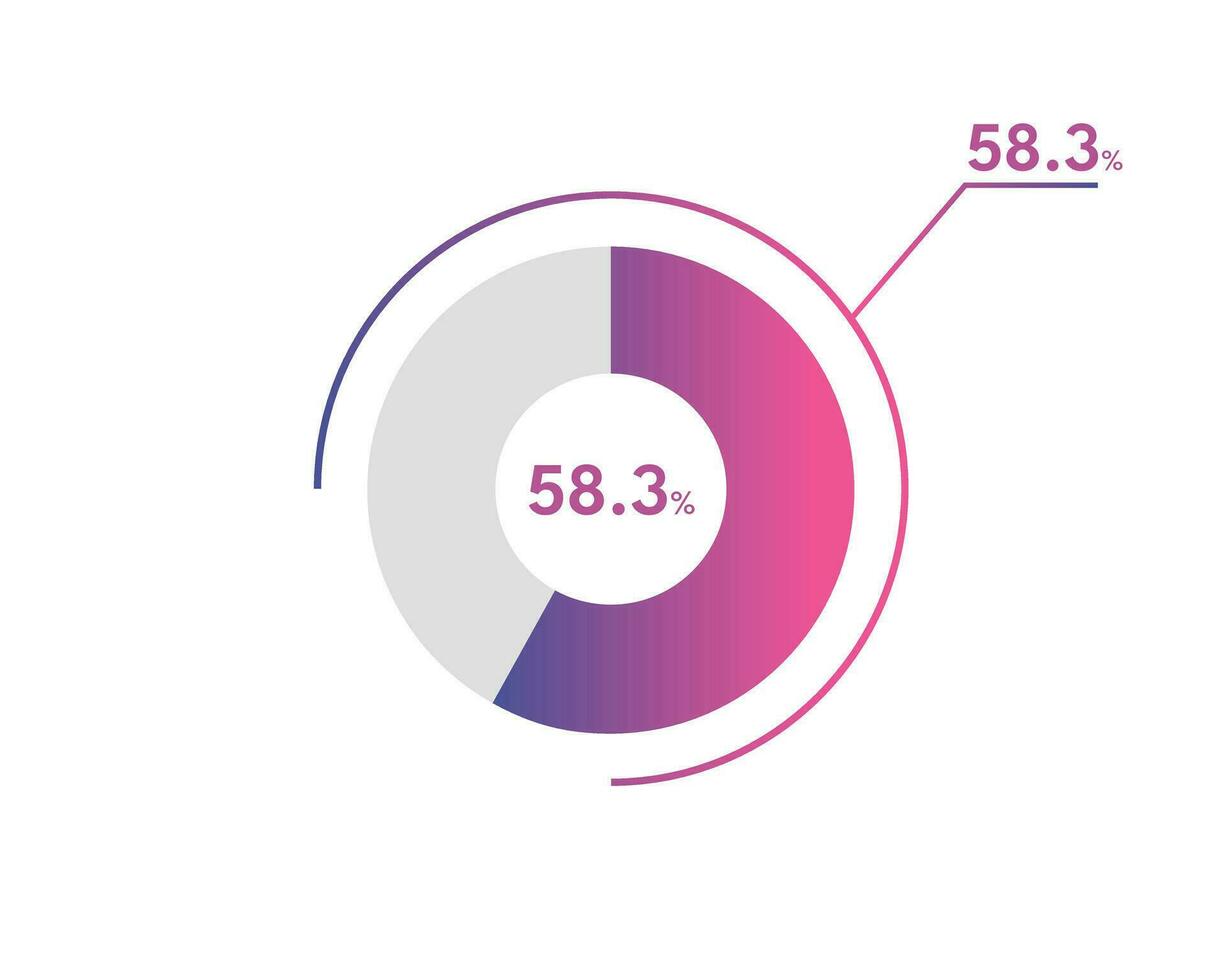 58.3%

58.3%