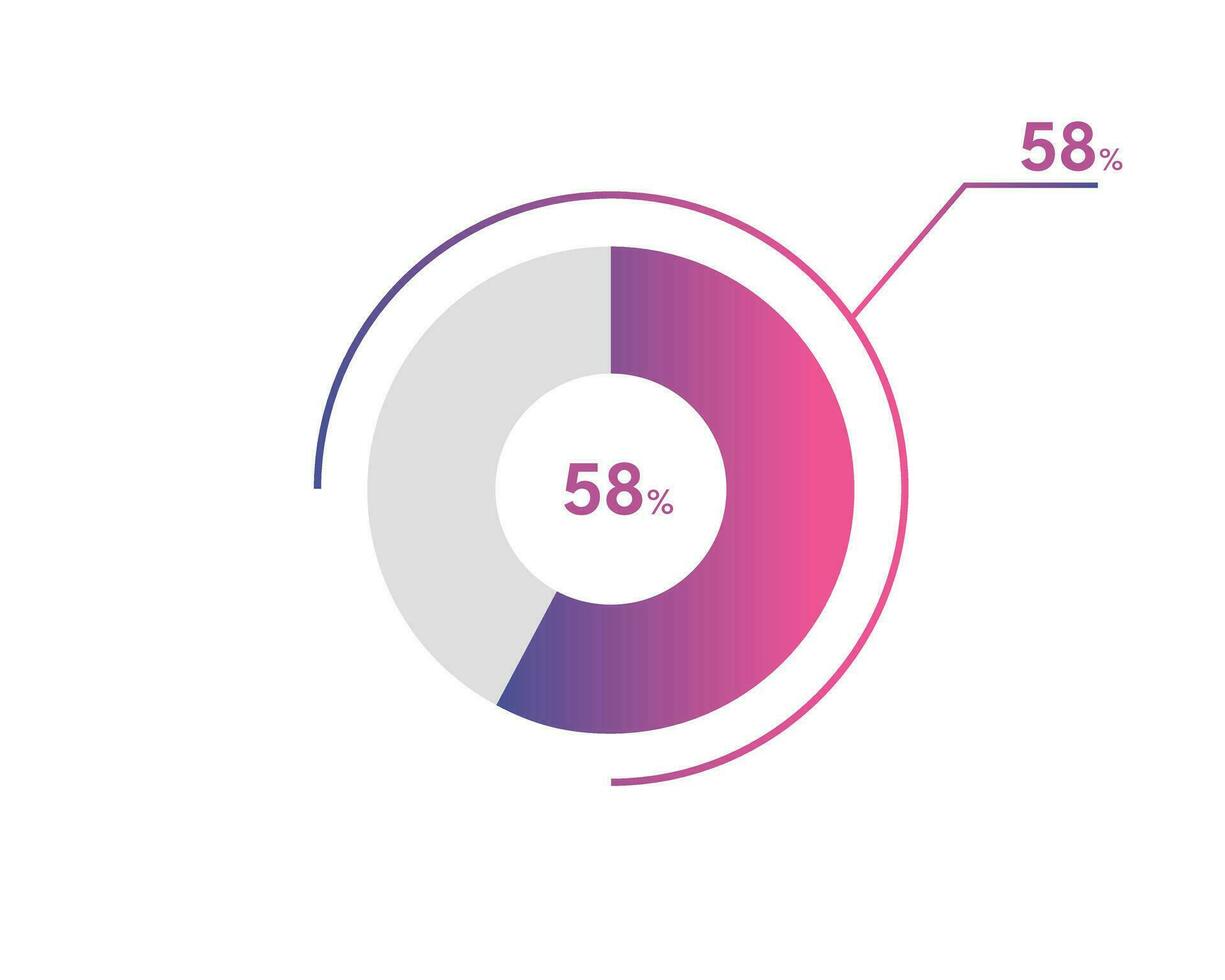 58%

58%