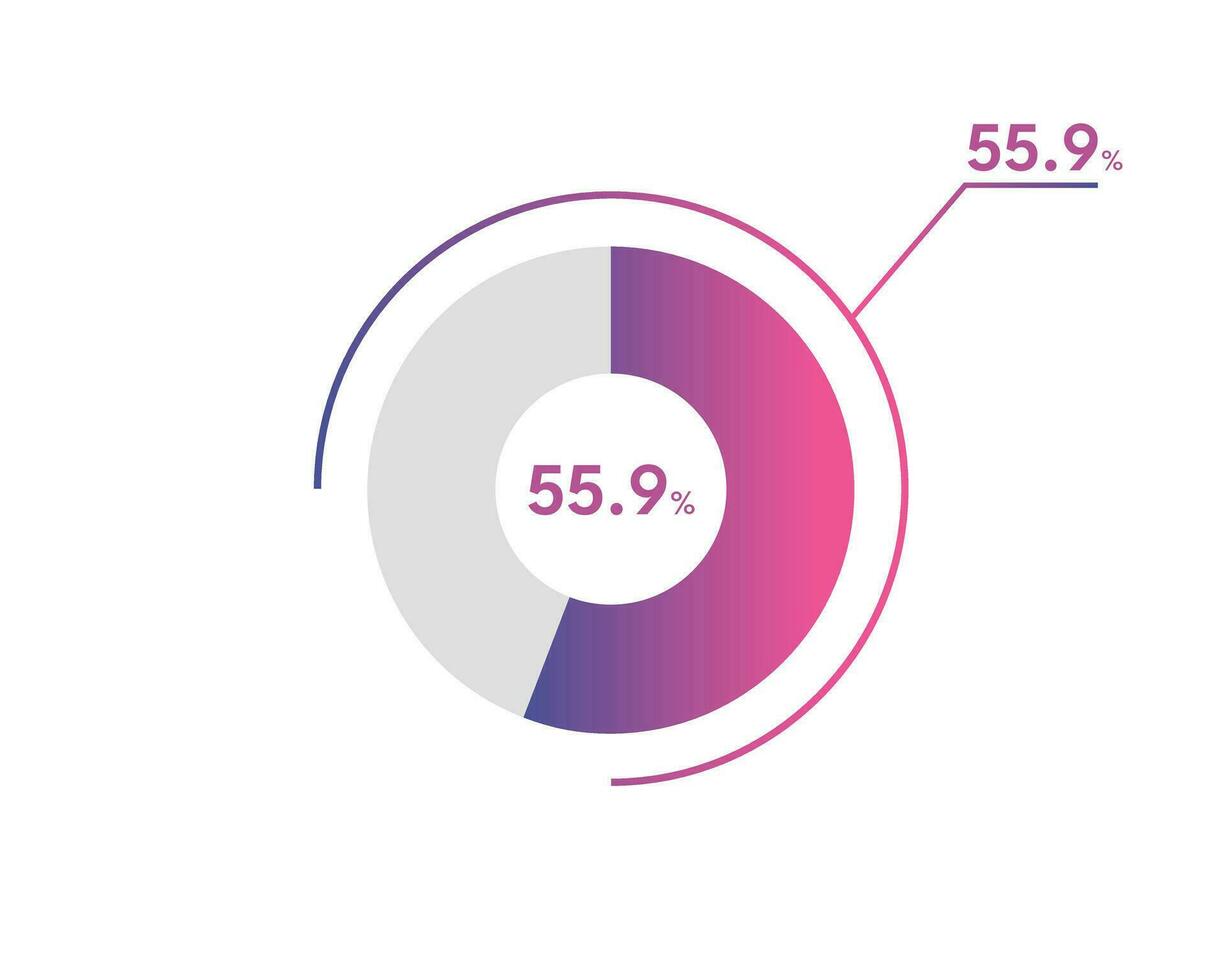 55.9%

55.9%