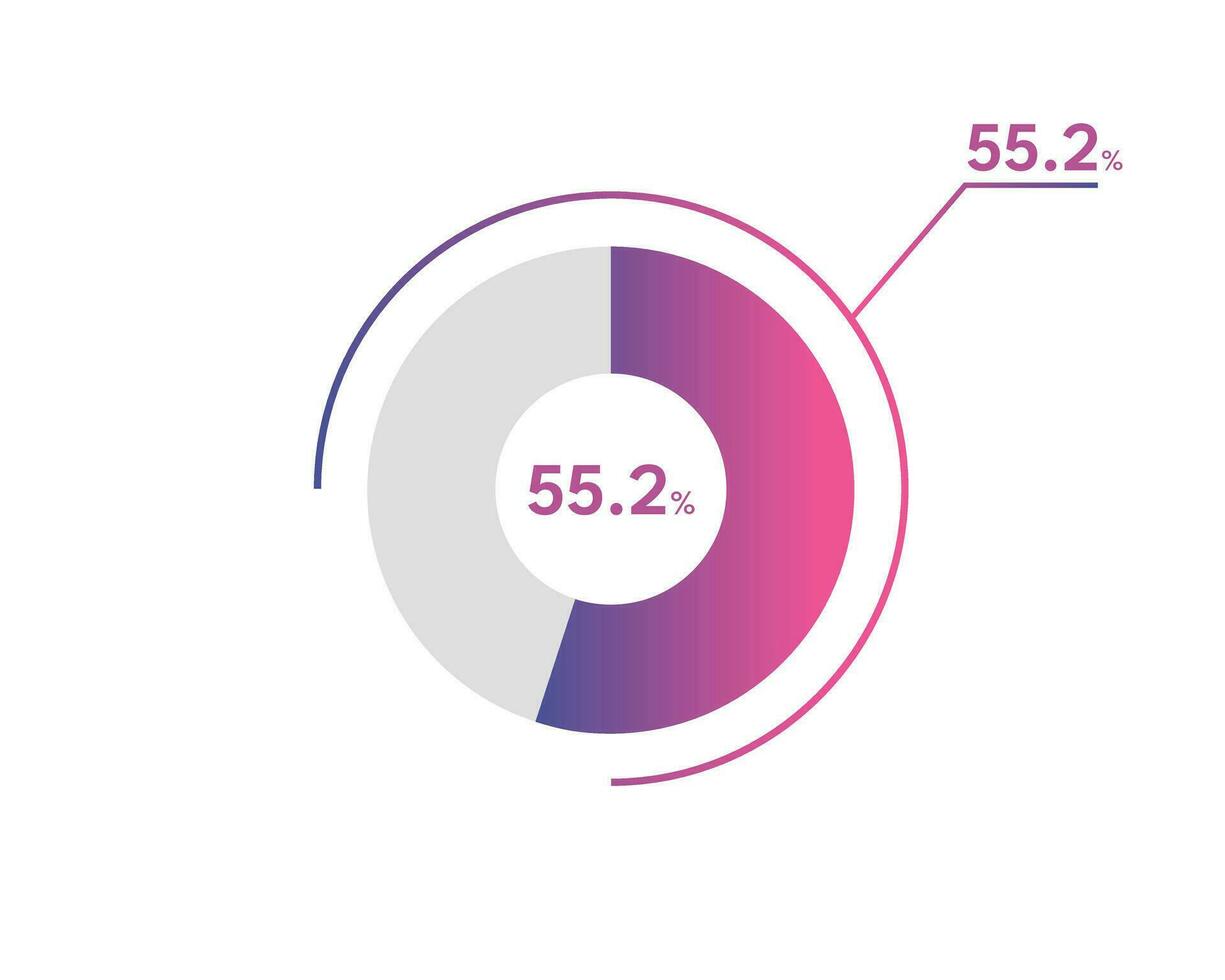 55.2%

55.2%