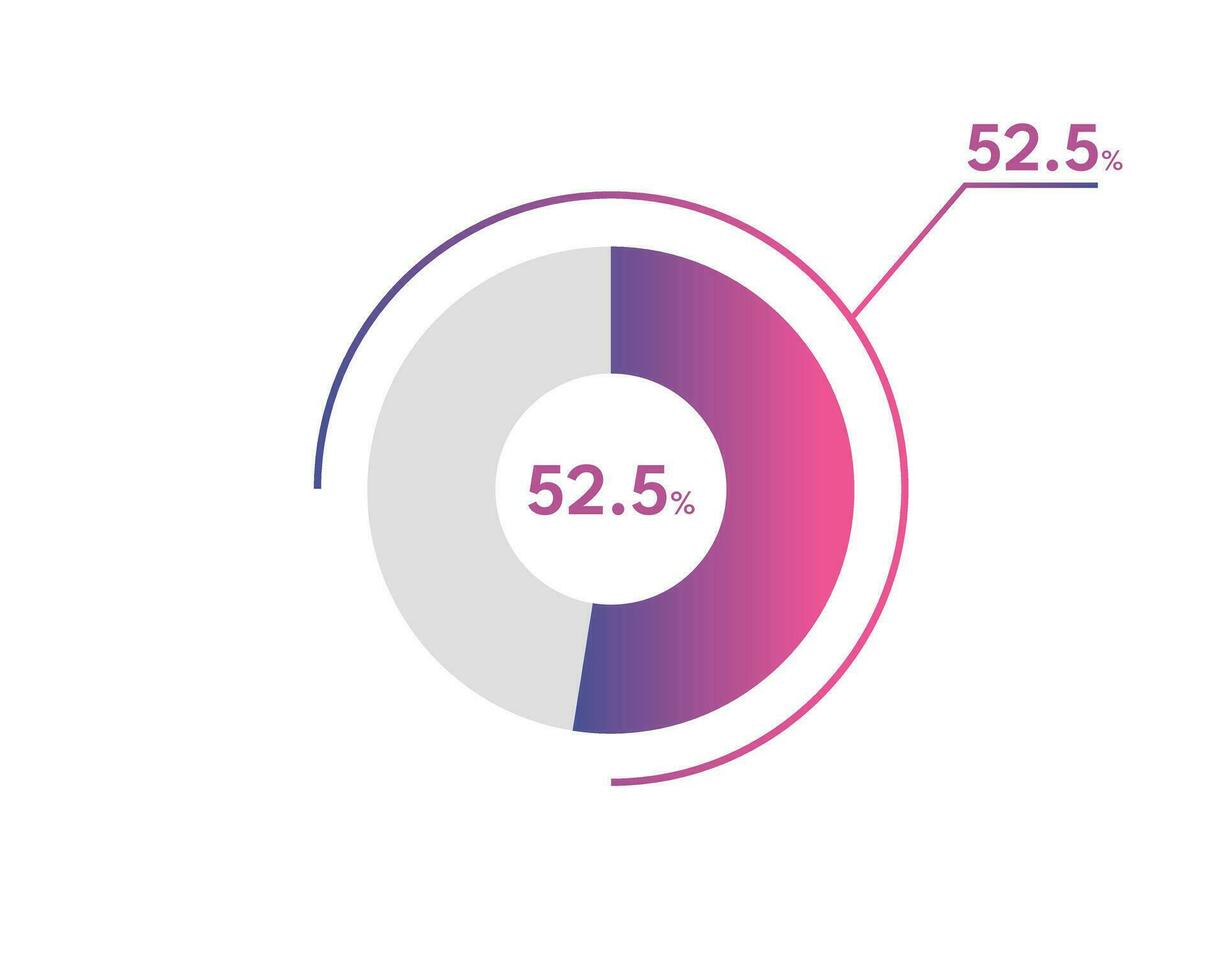 52.5%

52.5%