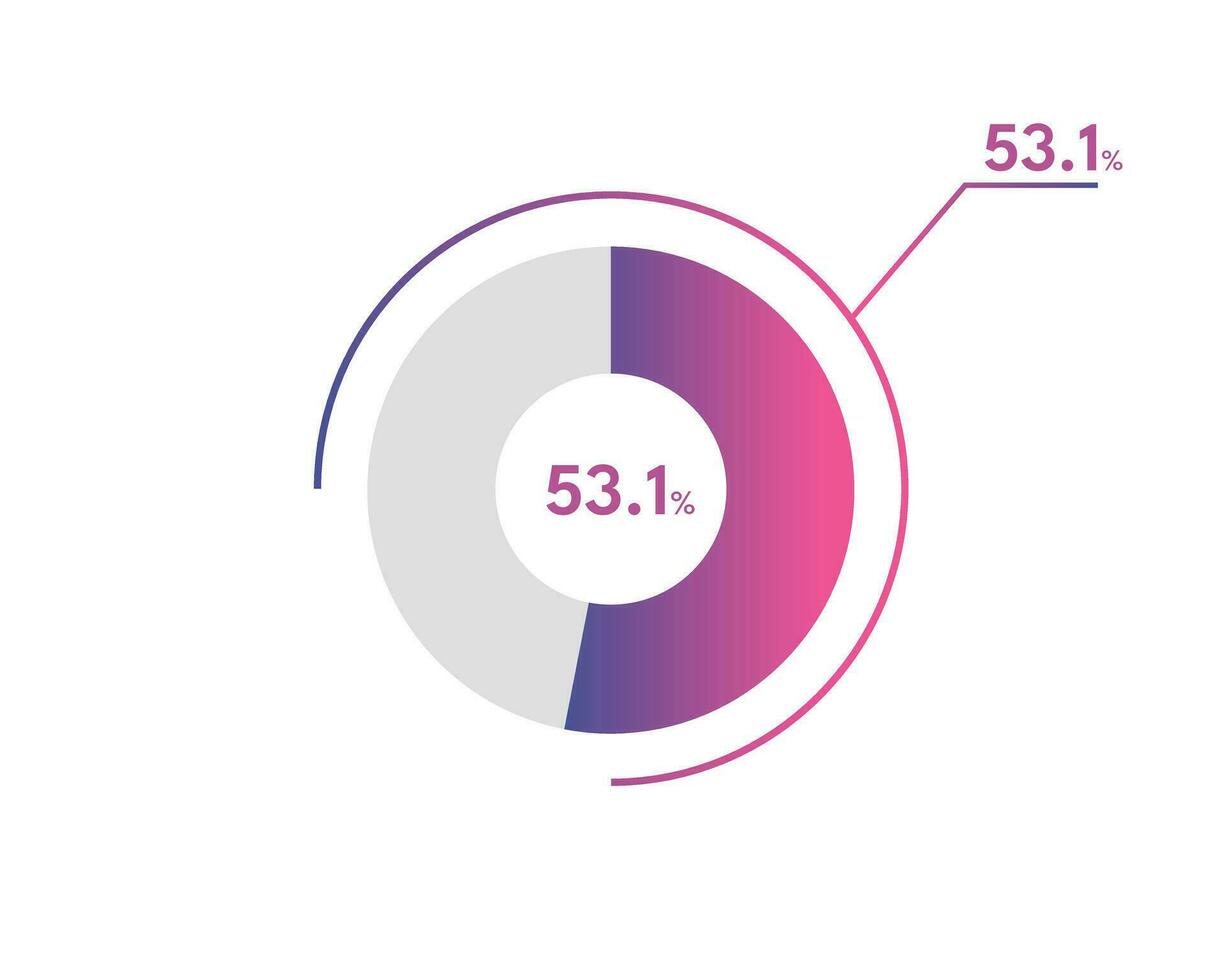 53.1%

53.1%